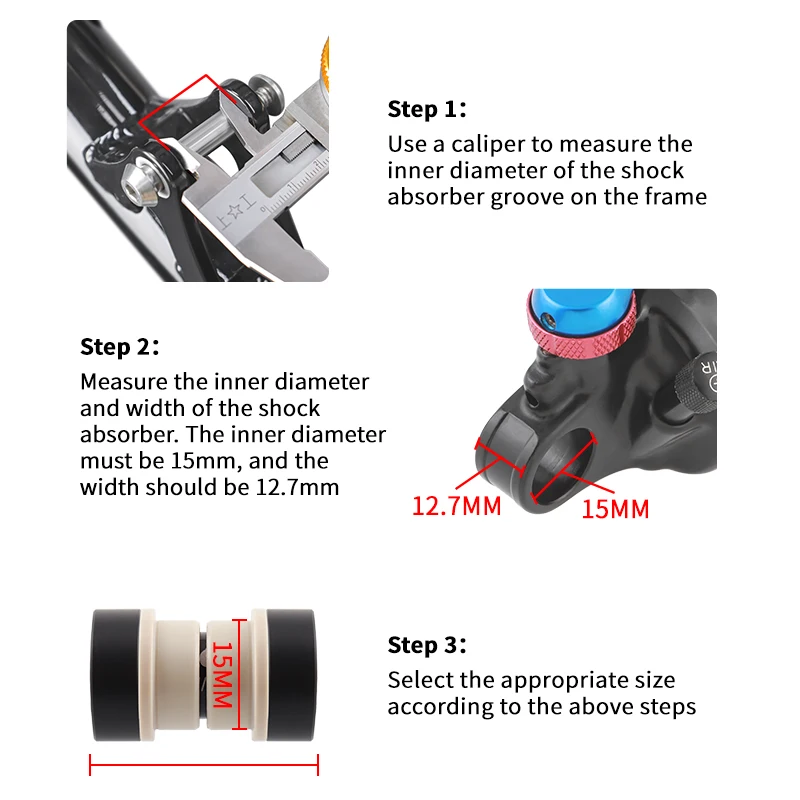 Step 1:
Use a caliper to measure the inner diameter of the shock absorber groove on the frame

Step 2:
Measure the inner diameter and width of the shock absorber. The inner diameter must be 15mm, and the width should be 12.7mm

12.7MM
15MM

15MM

Step 3:
Select the appropriate size according to the above steps