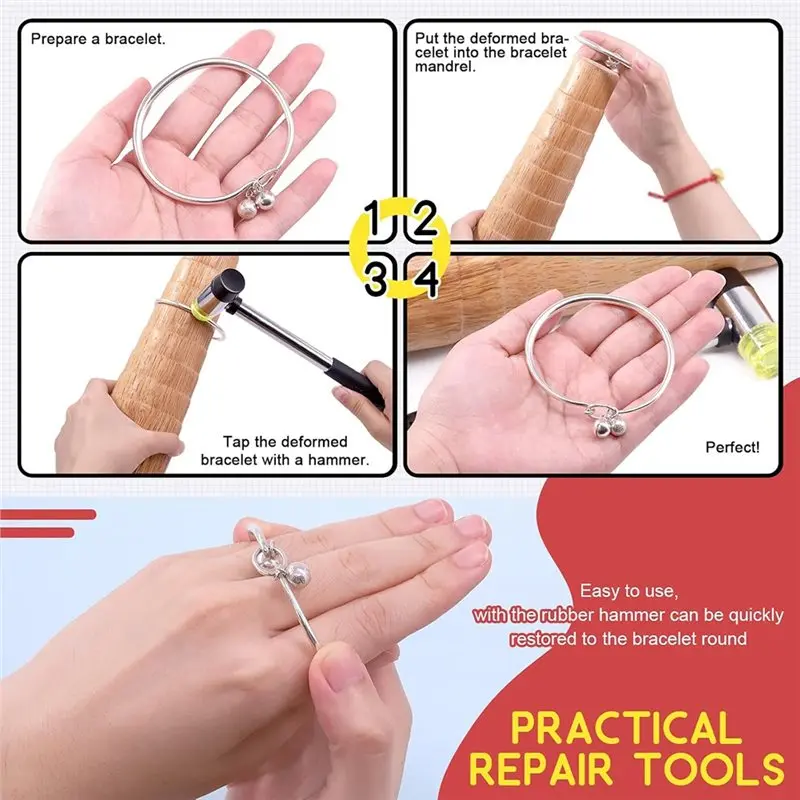 Prepare a bracelet.

Put the deformed bracelet into the bracelet mandrel.

1 2
3 4

Tap the deformed bracelet with a hammer.

Perfect!

Easy to use,
with the rubber hammer can be quickly restored to the bracelet round

PRACTICAL REPAIR TOOLS