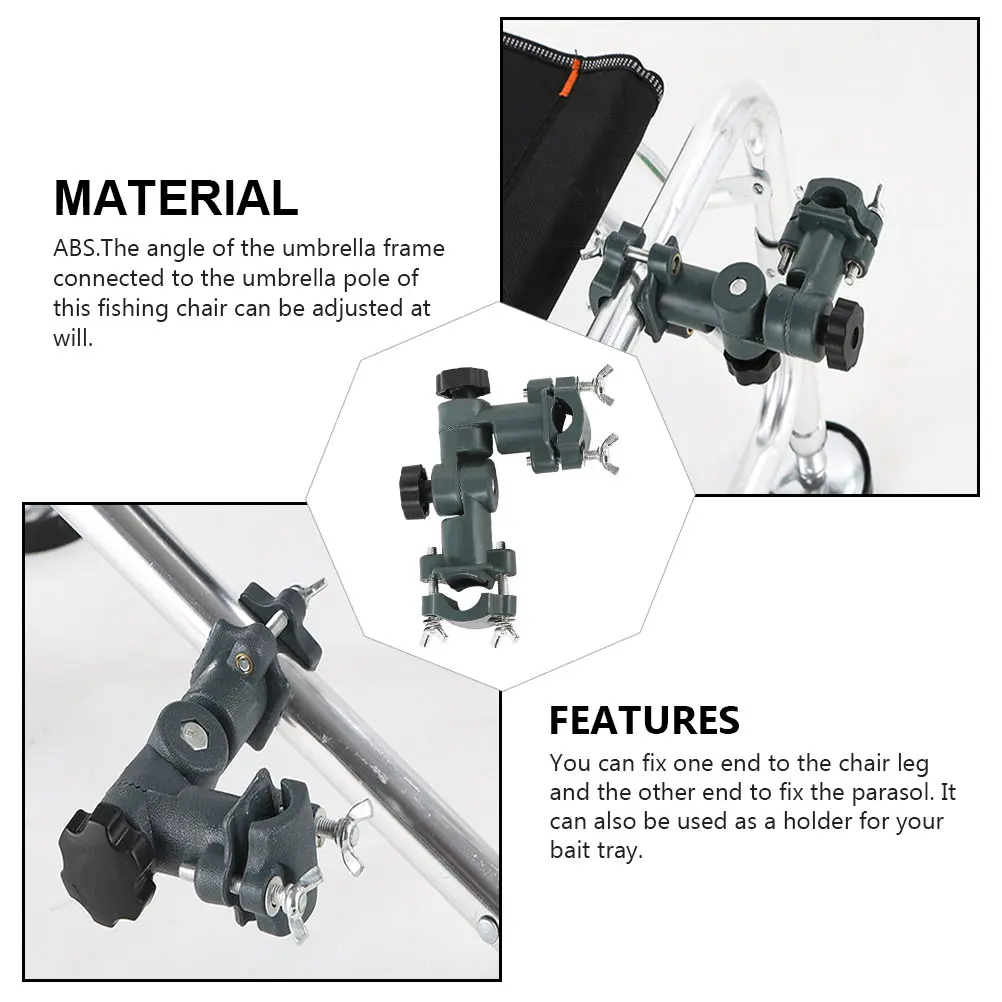 MATERIAL

ABS.The angle of the umbrella frame connected to the umbrella pole of this fishing chair can be adjusted at will.

FEATURES

You can fix one end to the chair leg and the other end to fix the parasol. It can also be used as a holder for your bait tray.