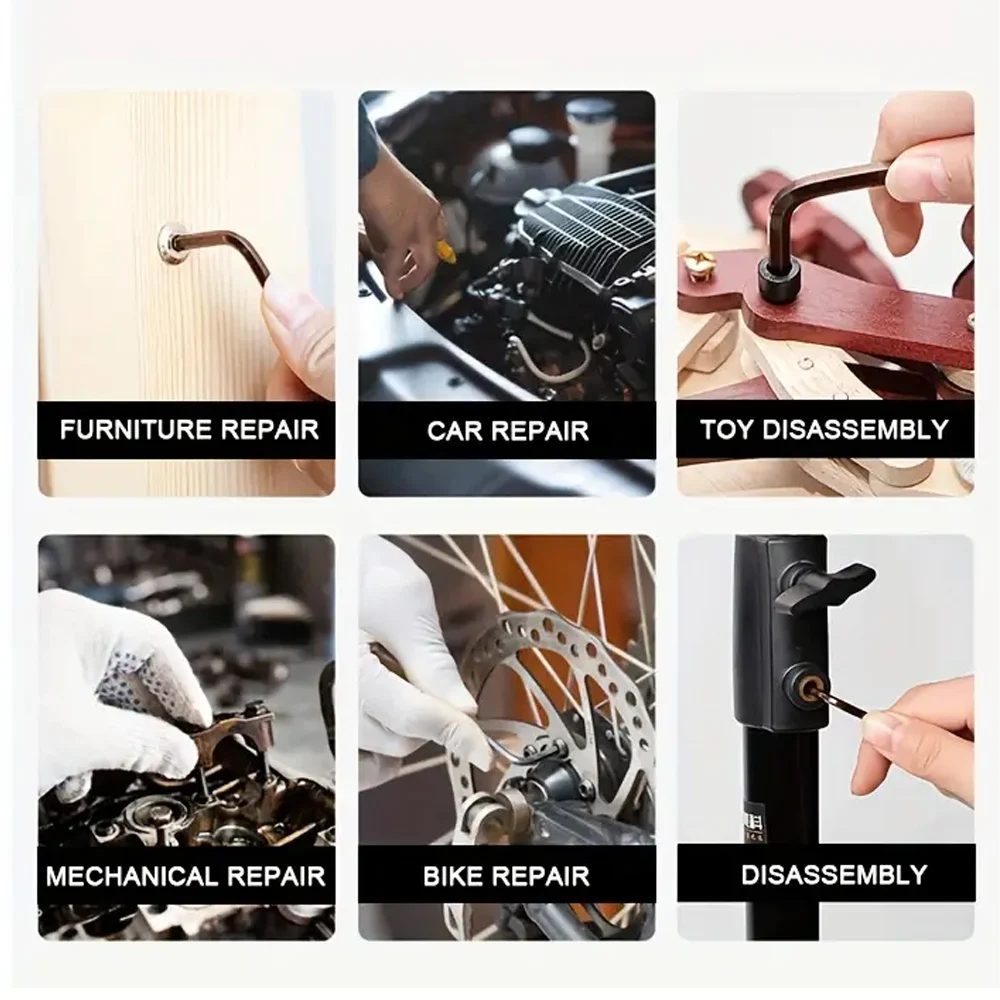 FURNITURE REPAIR

CAR REPAIR

TOY DISASSEMBLY

MECHANICAL REPAIR

BIKE REPAIR

DISASSEMBLY