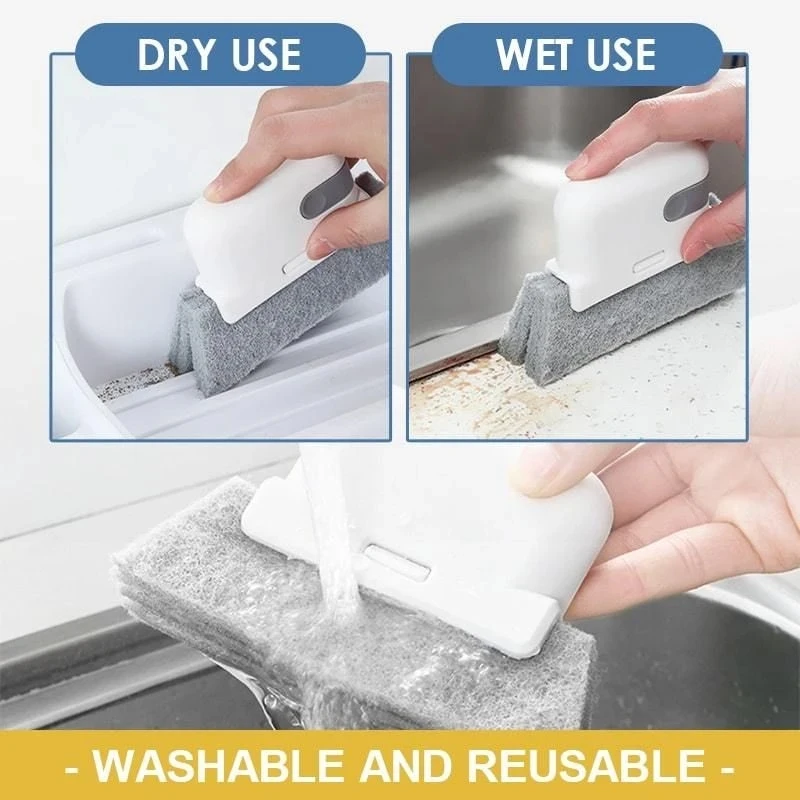 DRY USE

WET USE

- WASHABLE AND REUSABLE -