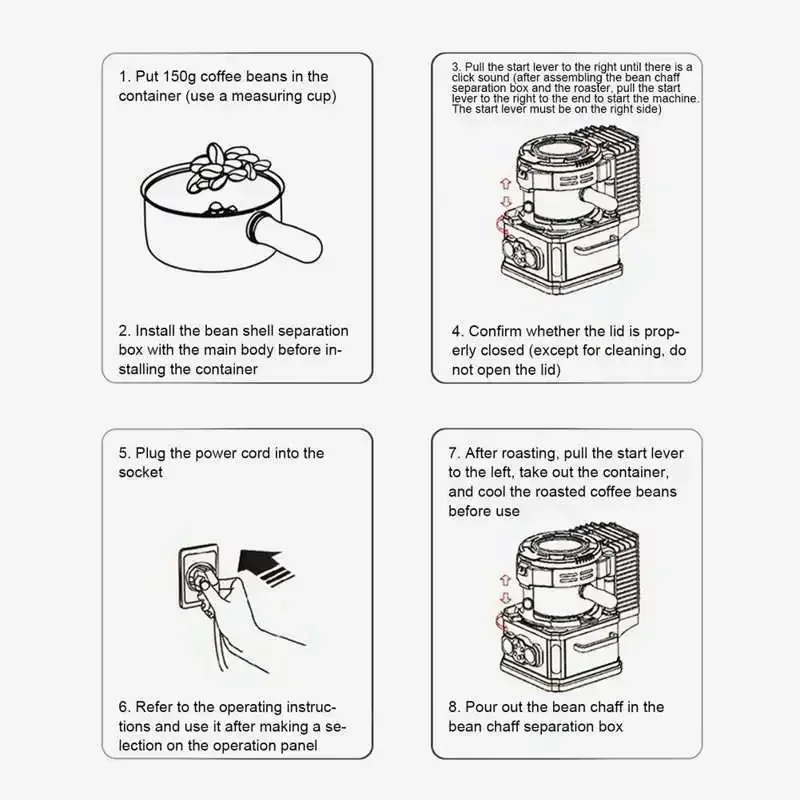 1. Put 150g coffee beans in the container (use a measuring cup)

2. Install the bean shell separation box with the main body before installing the container

3. Pull the start lever to the right until there is a click sound (after assembling the bean chaff separation box and the roaster, pull the start lever to the right to the end to start the machine. The start lever must be on the right side)

4. Confirm whether the lid is properly closed (except for cleaning, do not open the lid)

5. Plug the power cord into the socket

6. Refer to the operating instructions and use it after making a selection on the operation panel

7. After roasting, pull the start lever to the left, take out the container, and cool the roasted coffee beans before use

8. Pour out the bean chaff in the bean chaff separation box