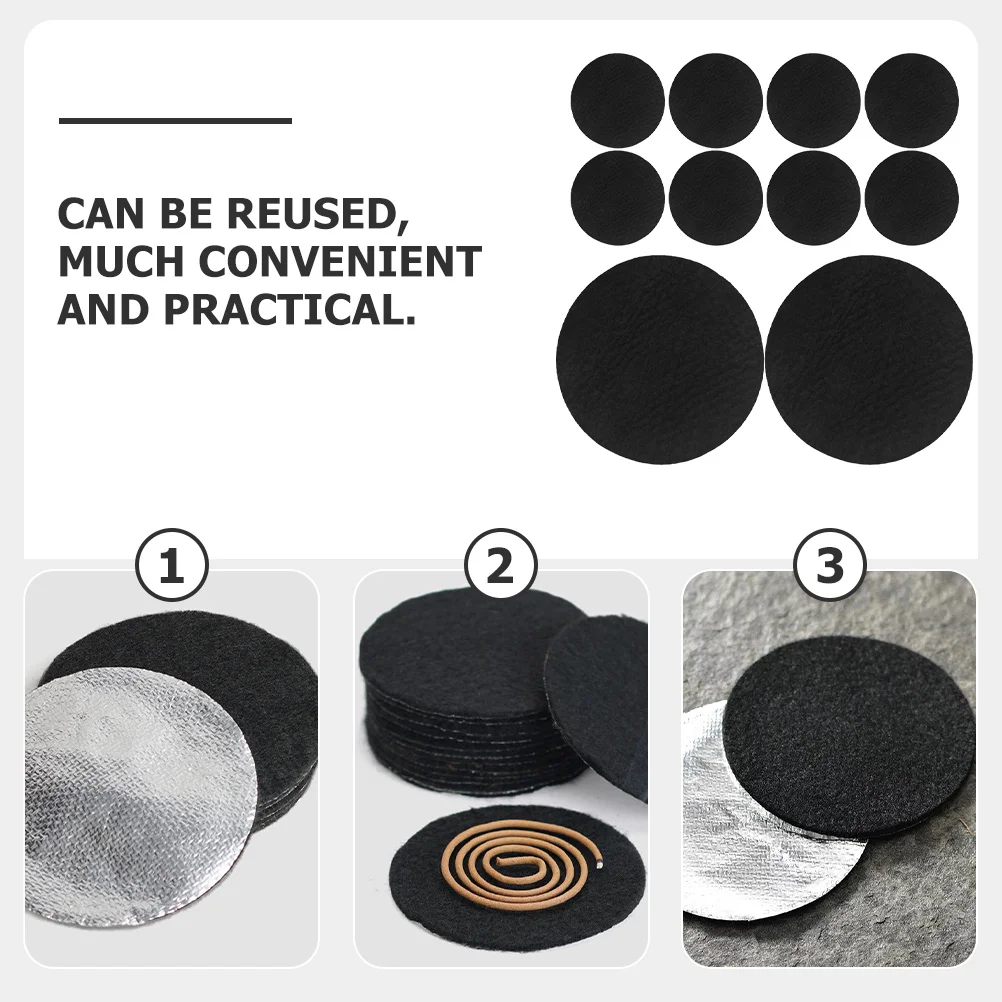 CAN BE REUSED, MUCH CONVENIENT AND PRACTICAL.

1

2

3