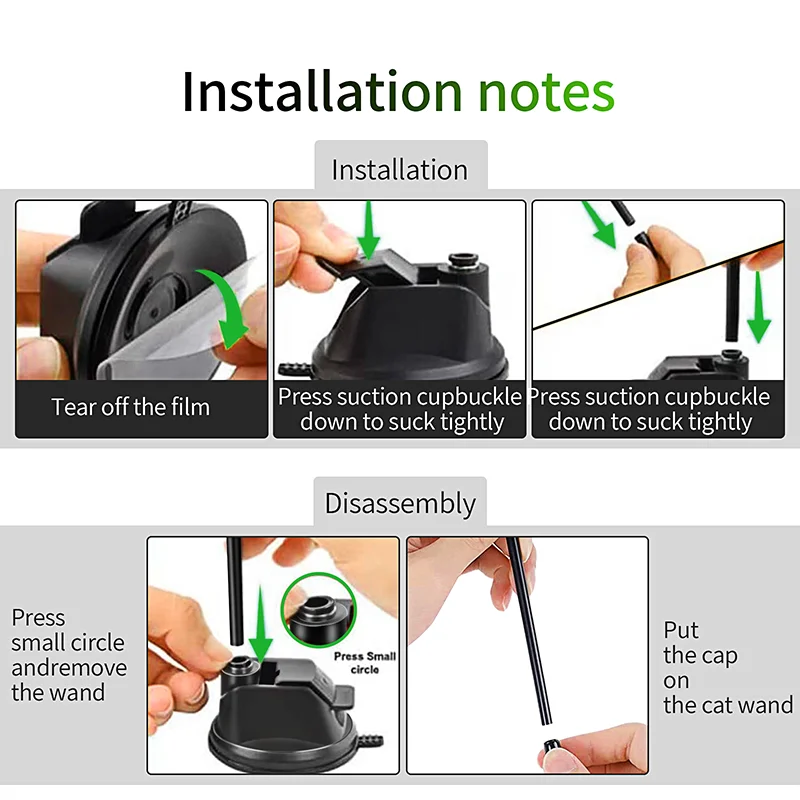 Installation notes

Installation

Tear off the film

Press suction cupbuckle down to suck tightly

Press suction cupbuckle down to suck tightly

Disassembly

Press small circle andremove the wand

Press Small circle

Put the cap on the cat wand