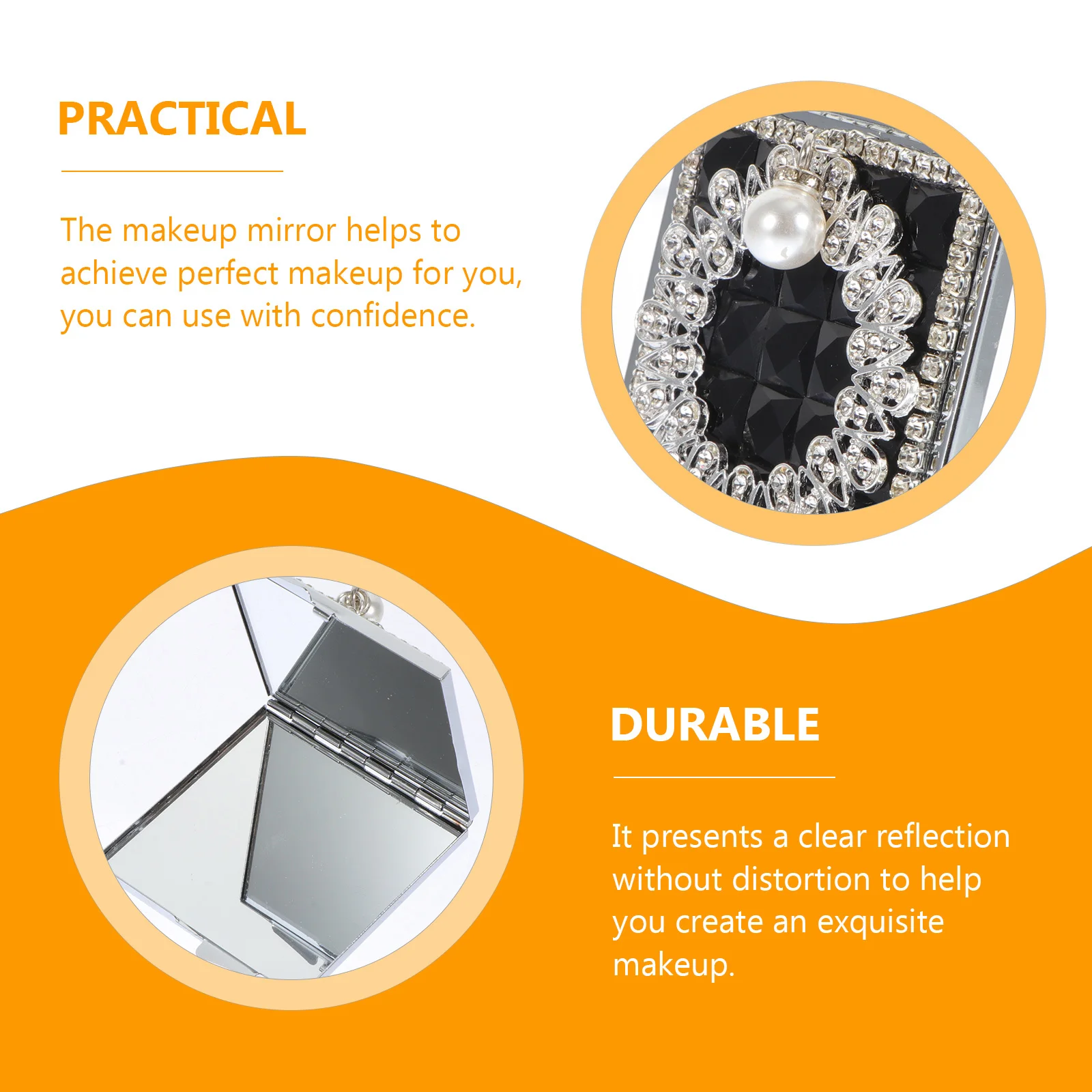 PRACTICAL

The makeup mirror helps to achieve perfect makeup for you, you can use with confidence.

DURABLE

It presents a clear reflection without distortion to help you create an exquisite makeup.