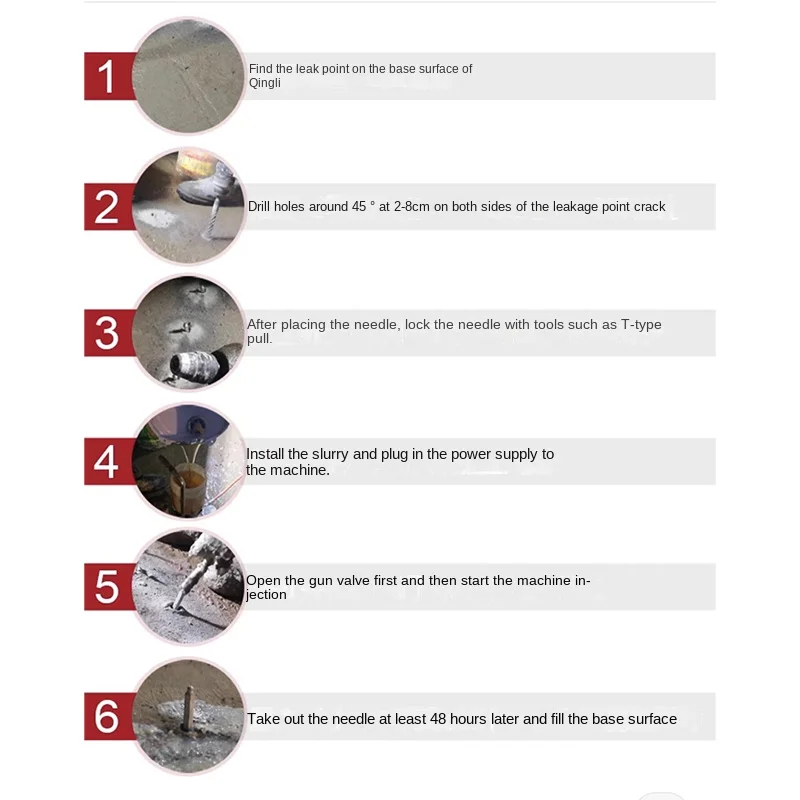 1

Find the leak point on the base surface of Qingli

2

Drill holes around 45 ° at 2-8cm on both sides of the leakage point crack

3

After placing the needle, lock the needle with tools such as T-type pull.

4

Install the slurry and plug in the power supply to the machine.

5

Open the gun valve first and then start the machine injection

6

Take out the needle at least 48 hours later and fill the base surface