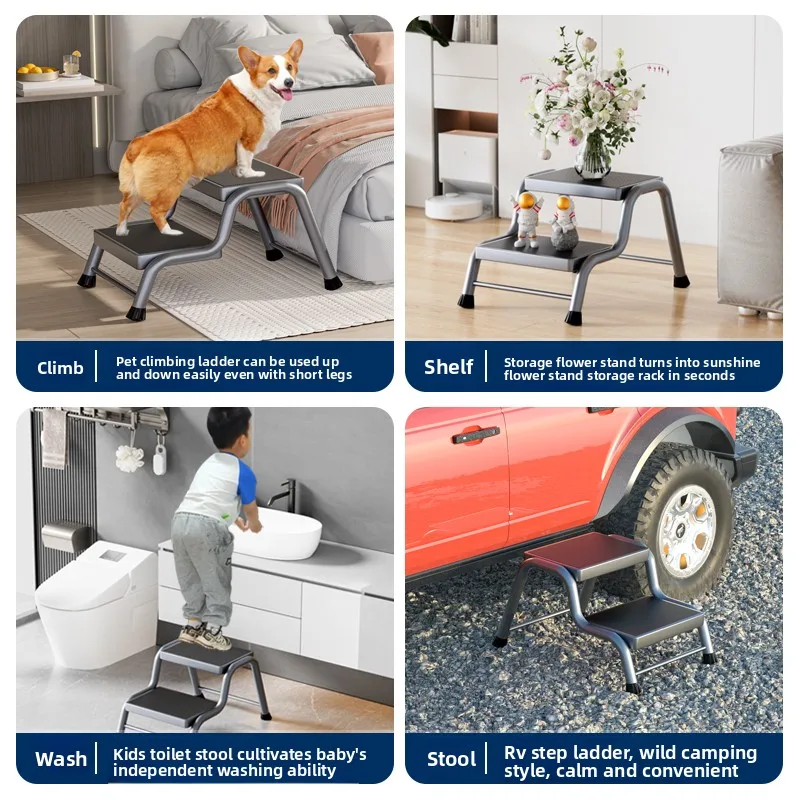 Climb
Pet climbing ladder can be used up and down easily even with short legs

Shelf
Storage flower stand turns into sunshine flower stand storage rack in seconds

Wash
Kids toilet stool cultivates baby's independent washing ability

Stool
Rv step ladder, wild camping style, calm and convenient