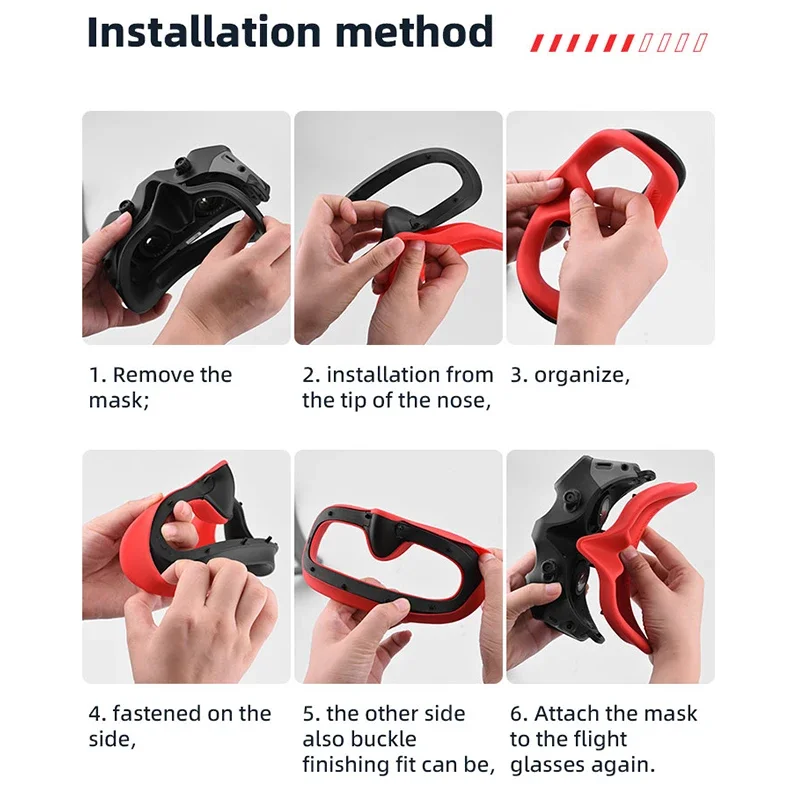 Installation method

1. Remove the mask;

2. installation from the tip of the nose,

3. organize,

4. fastened on the side,

5. the other side also buckle finishing fit can be,

6. Attach the mask to the flight glasses again.