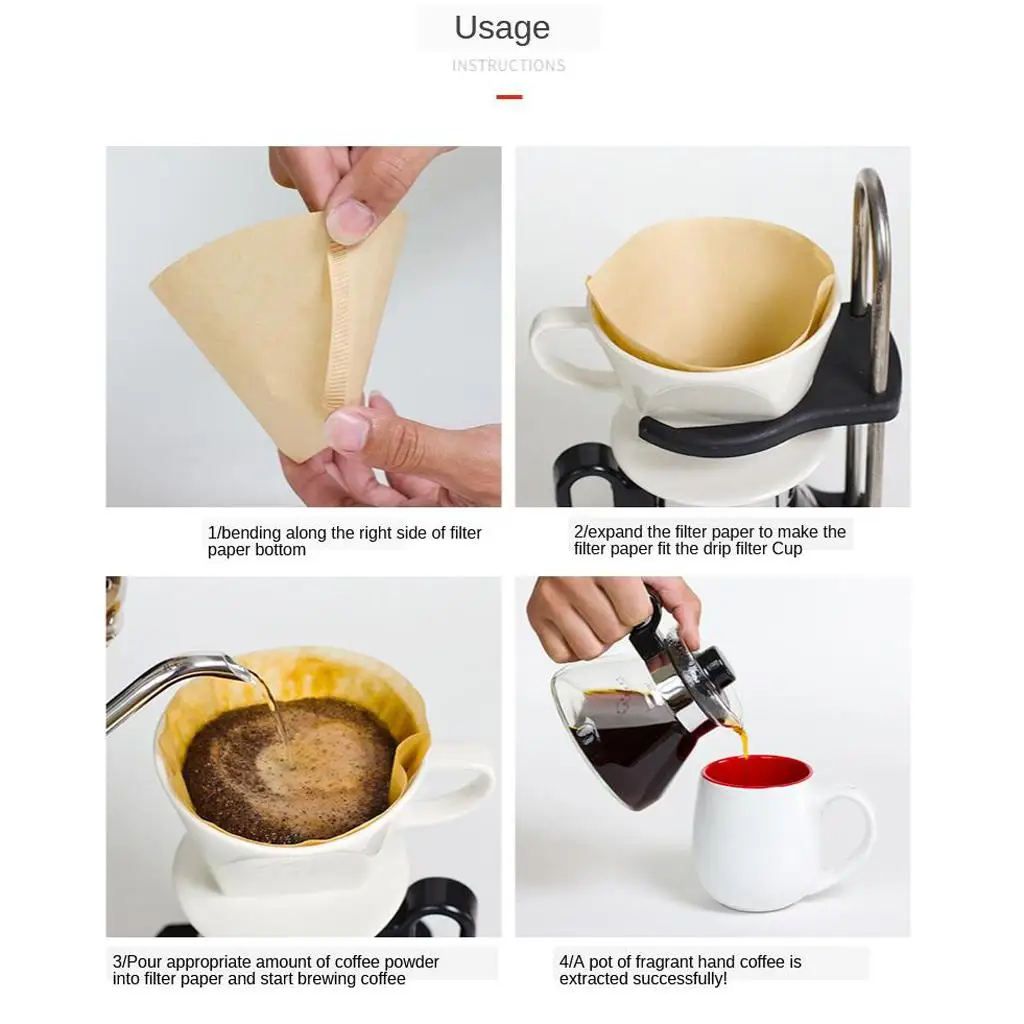 Usage
INSTRUCTIONS

1/bending along the right side of filter paper bottom

2/expand the filter paper to make the filter paper fit the drip filter Cup

3/Pour appropriate amount of coffee powder into filter paper and start brewing coffee

4/A pot of fragrant hand coffee is extracted successfully!