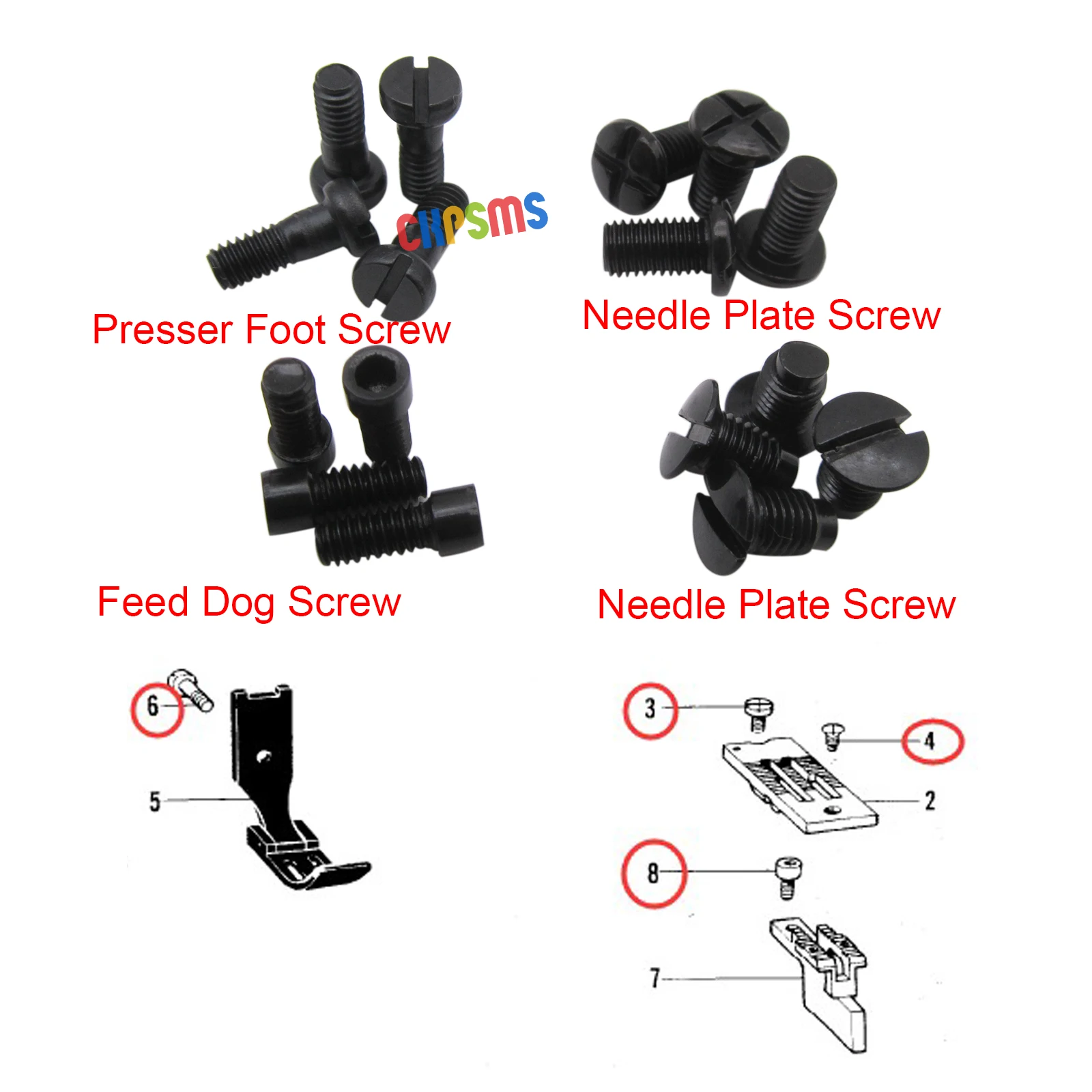 CKPSMS

Presser Foot Screw

Needle Plate Screw

Feed Dog Screw

Needle Plate Screw

6

5

3

4

2

8

7