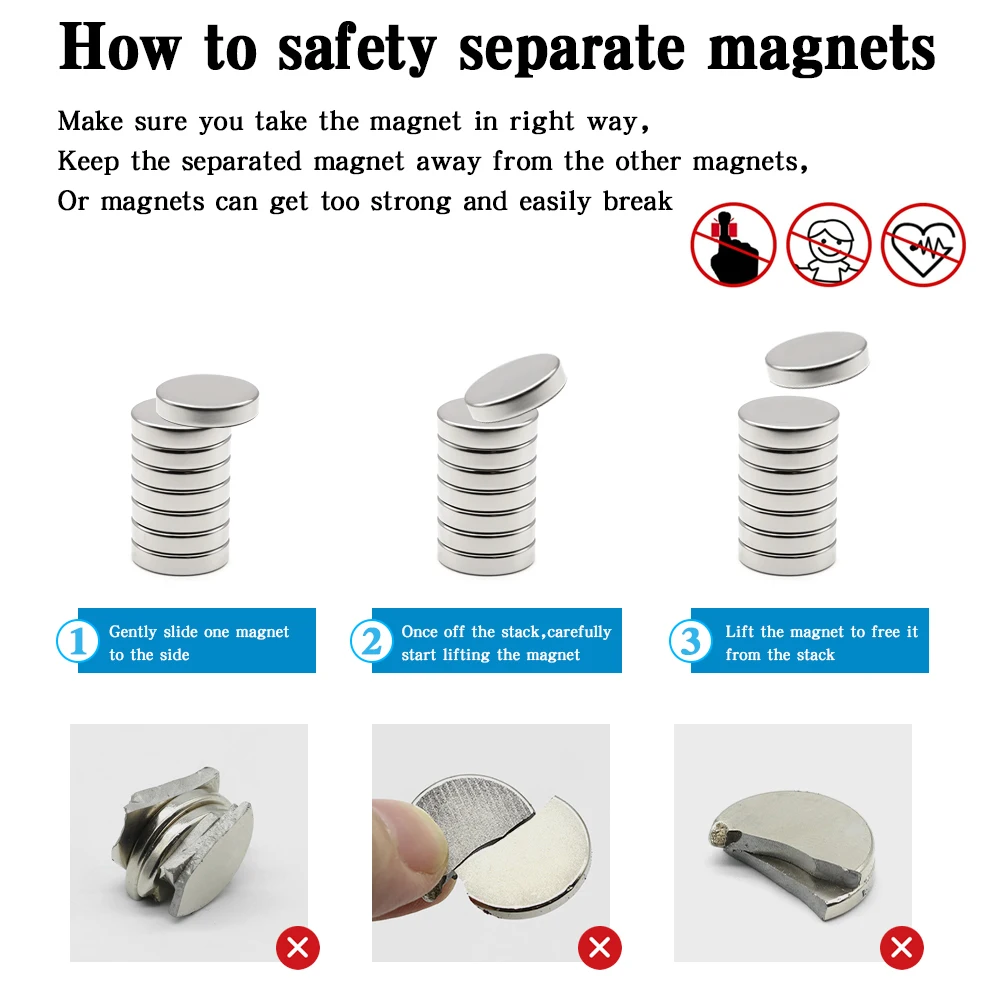 How to safety separate magnets

Make sure you take the magnet in right way,
Keep the separated magnet away from the other magnets,
Or magnets can get too strong and easily break

1 Gently slide one magnet to the side

2 Once off the stack,carefully start lifting the magnet

3 Lift the magnet to free it from the stack