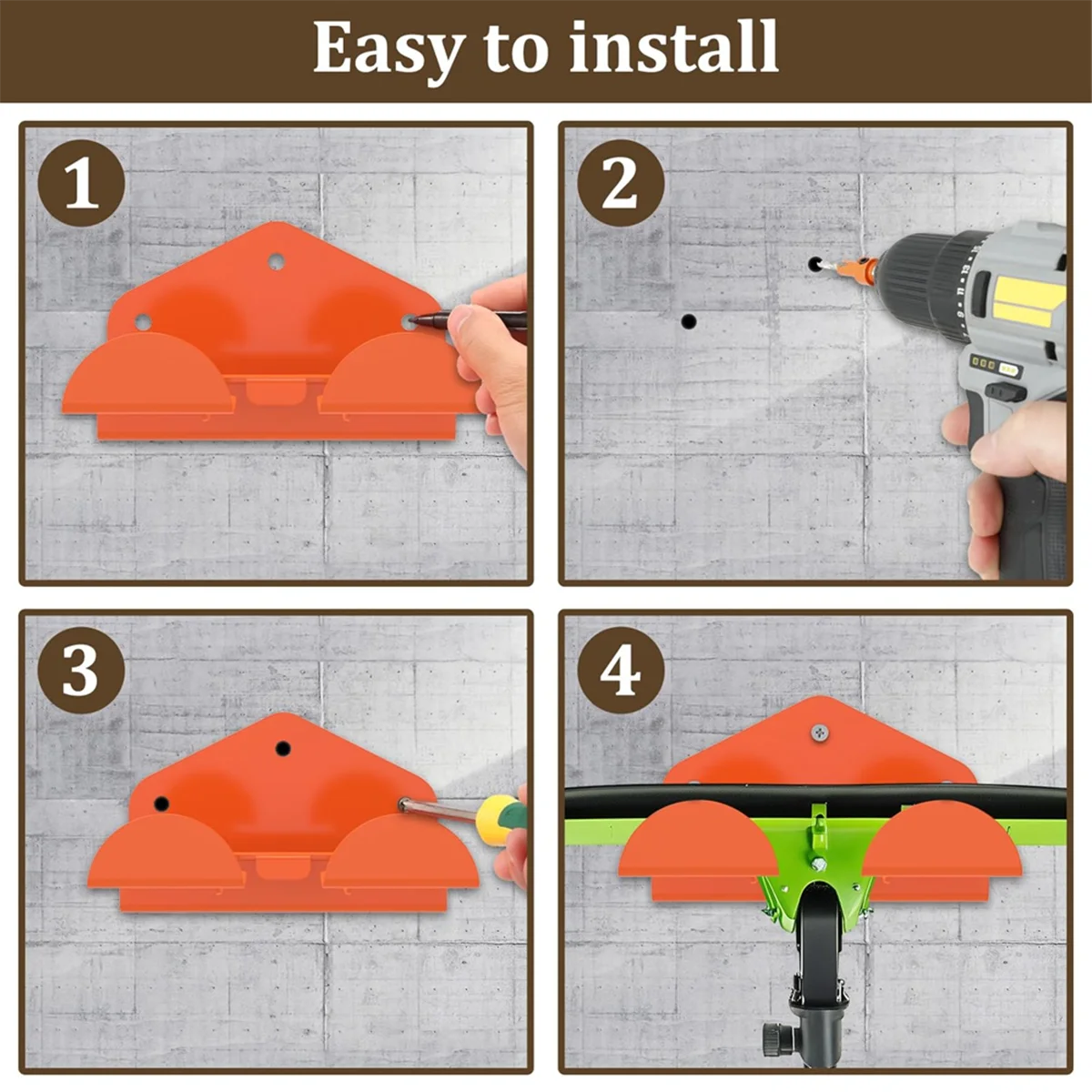 Easy to install

1

2

3

4