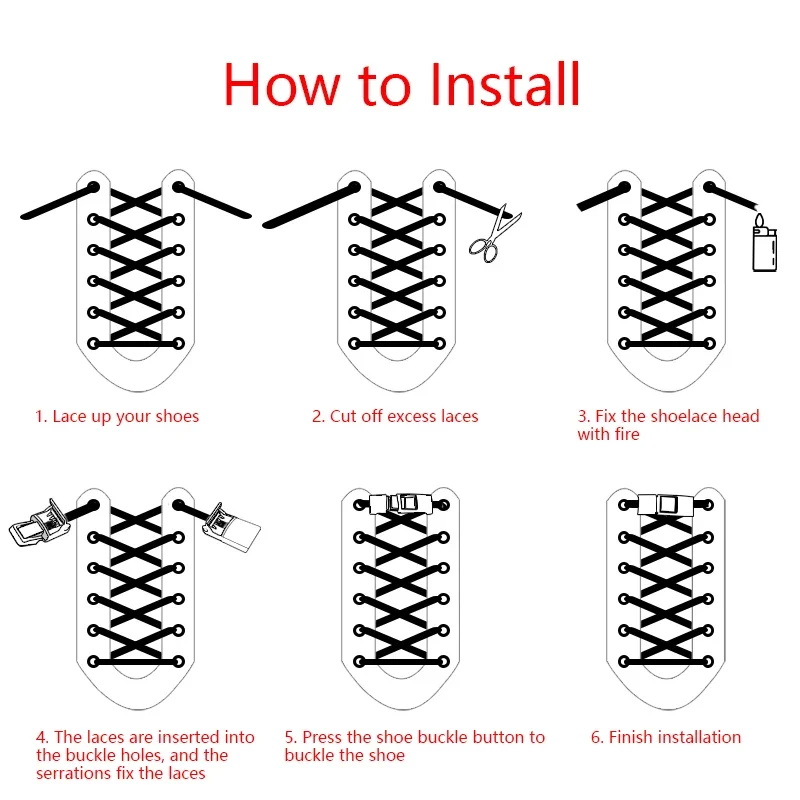 How to Install

1. Lace up your shoes

2. Cut off excess laces

3. Fix the shoelace head with fire

4. The laces are inserted into the buckle holes, and the serrations fix the laces

5. Press the shoe buckle button to buckle the shoe

6. Finish installation