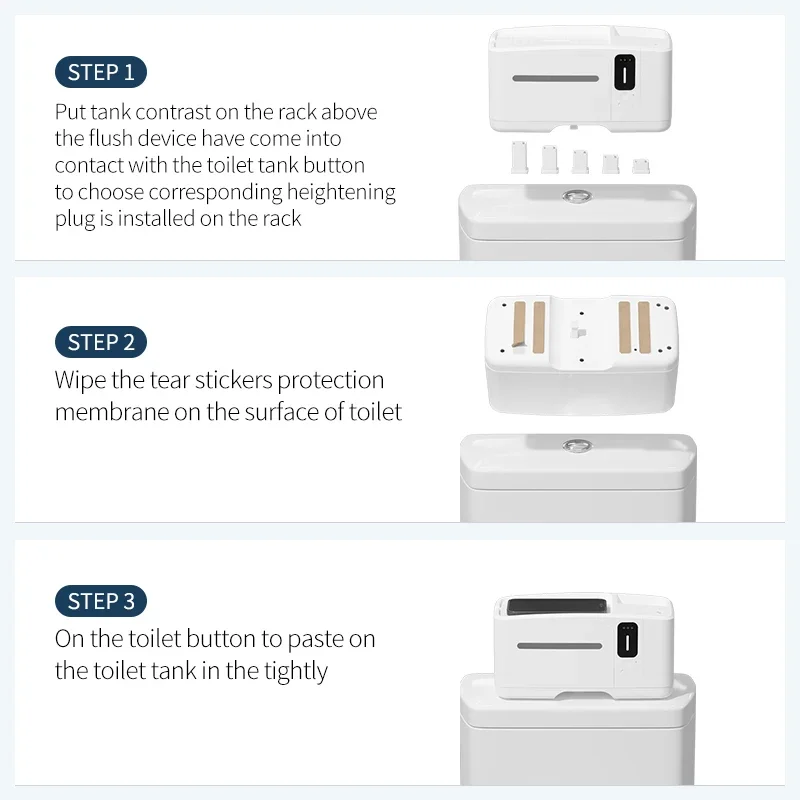 STEP 1
Put tank contrast on the rack above the flush device have come into contact with the toilet tank button to choose corresponding heightening plug is installed on the rack

STEP 2
Wipe the tear stickers protection membrane on the surface of toilet

STEP 3
On the toilet button to paste on the toilet tank in the tightly