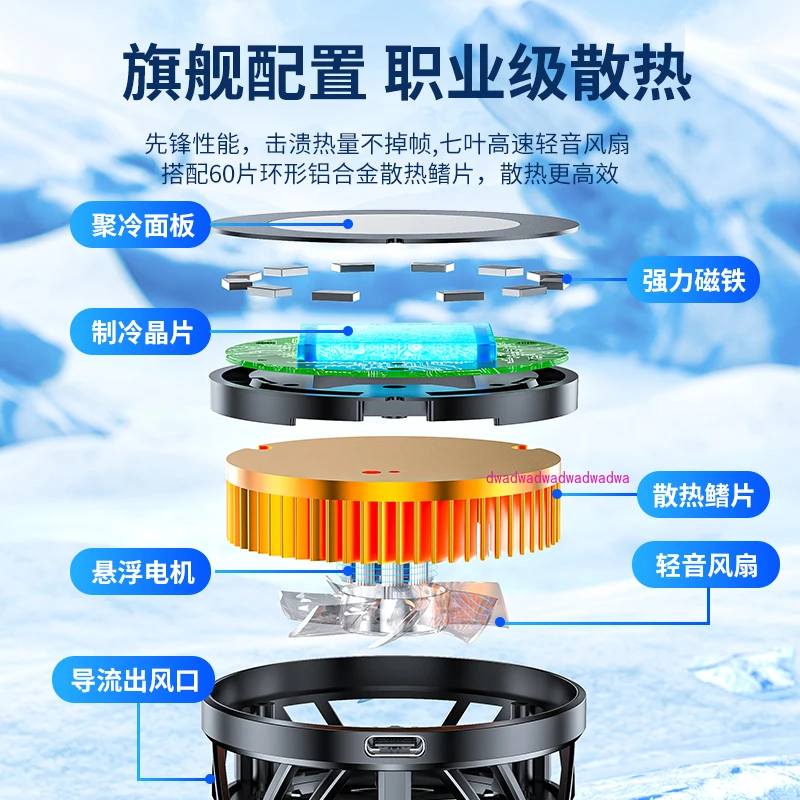 旗舰配置 职业级散热

先锋性能，击溃热量不掉帧,七叶高速轻音风扇
搭配60片环形铝合金散热鳍片，散热更高效

聚冷面板

强力磁铁

制冷晶片

dwadwadwadwadwadwa

散热鳍片

悬浮电机

轻音风扇

导流出风口