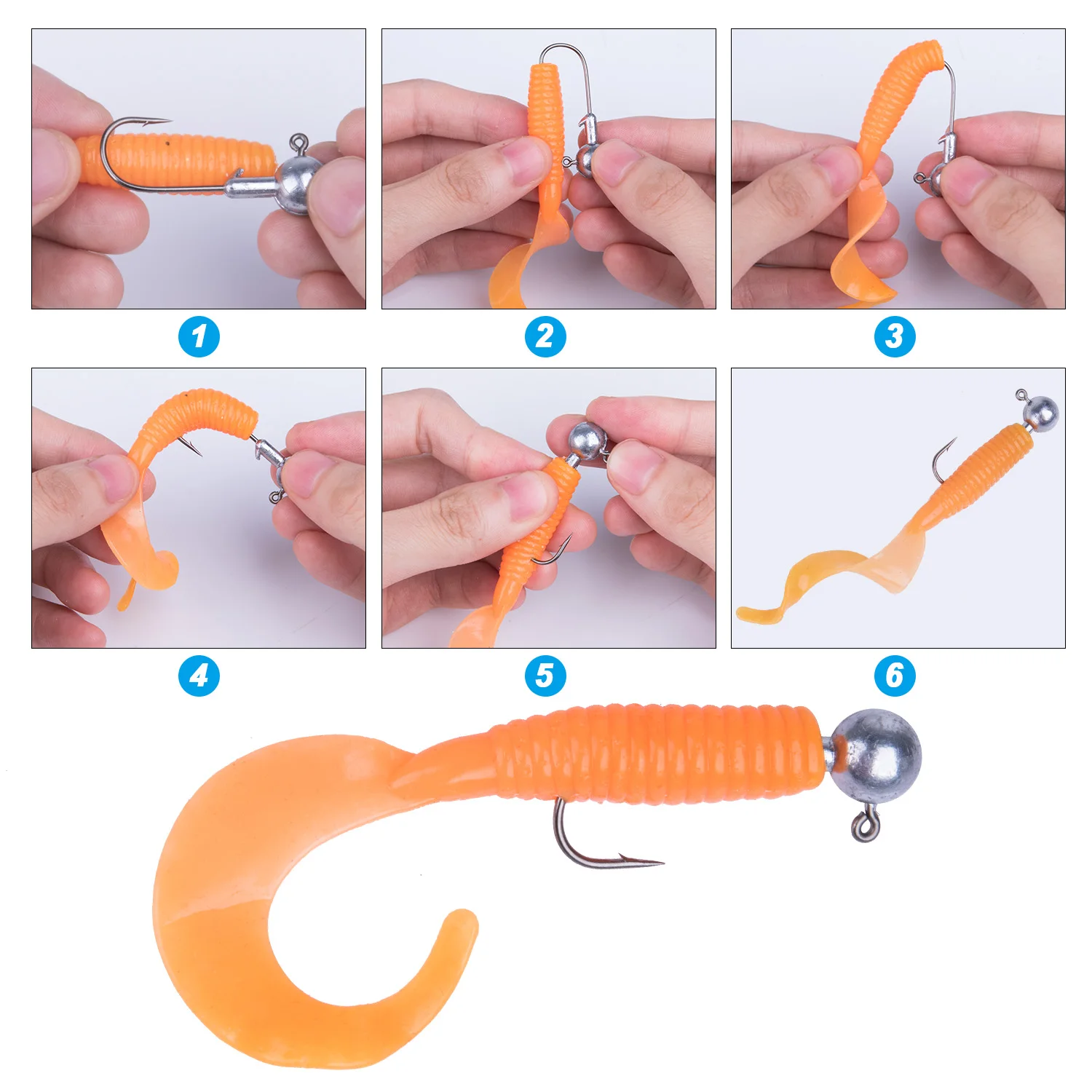 1

2

3

4

5

6