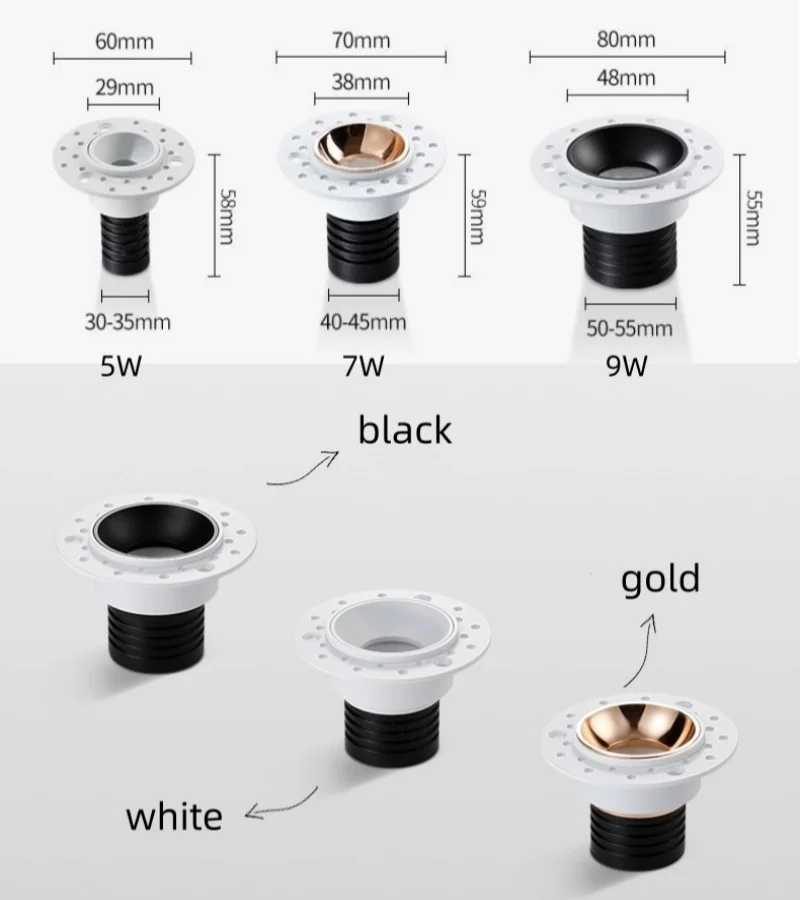 60mm
29mm
58mm
30-35mm
5W

70mm
38mm
59mm
40-45mm
7W

80mm
48mm
55mm
50-55mm
9W

black

gold

white