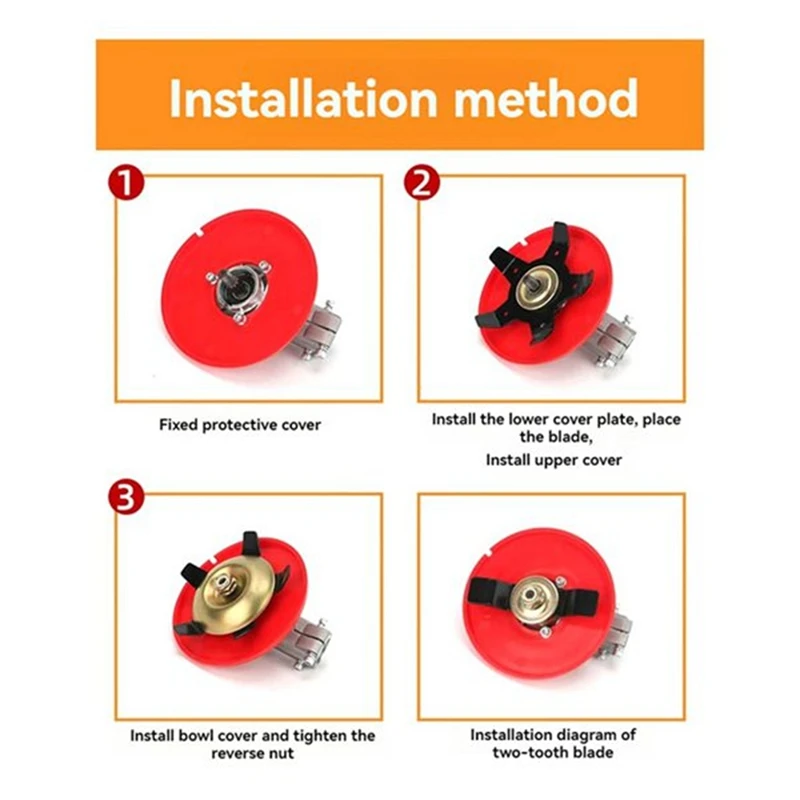 Installation method

1

Fixed protective cover

2

Install the lower cover plate, place the blade,

Install upper cover

3

Install bowl cover and tighten the reverse nut

Installation diagram of two-tooth blade