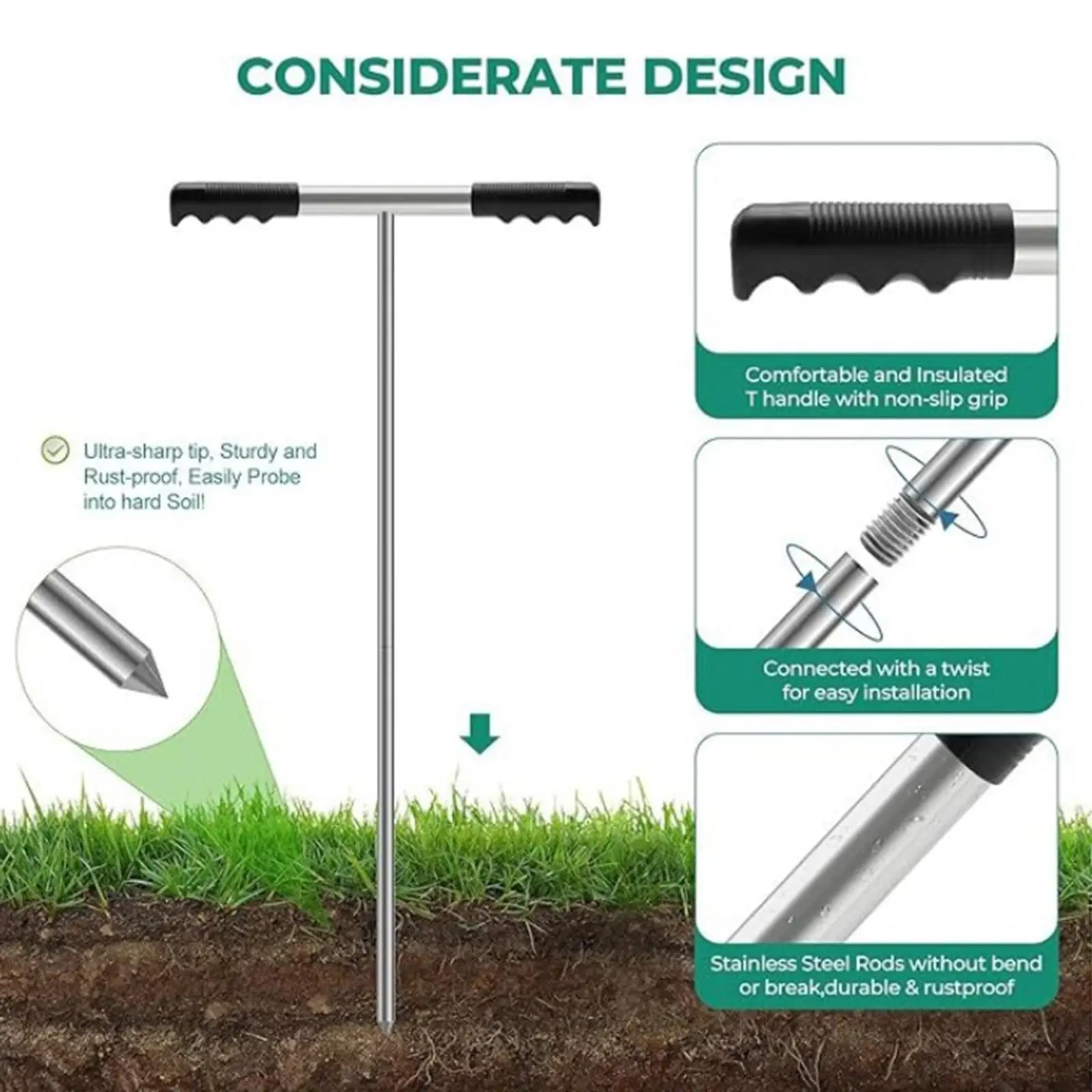 CONSIDERATE DESIGN

Ultra-sharp tip, Sturdy and Rust-proof, Easily Probe into hard Soil!

Comfortable and Insulated T handle with non-slip grip

Connected with a twist for easy installation

Stainless Steel Rods without bend or break,durable & rustproof