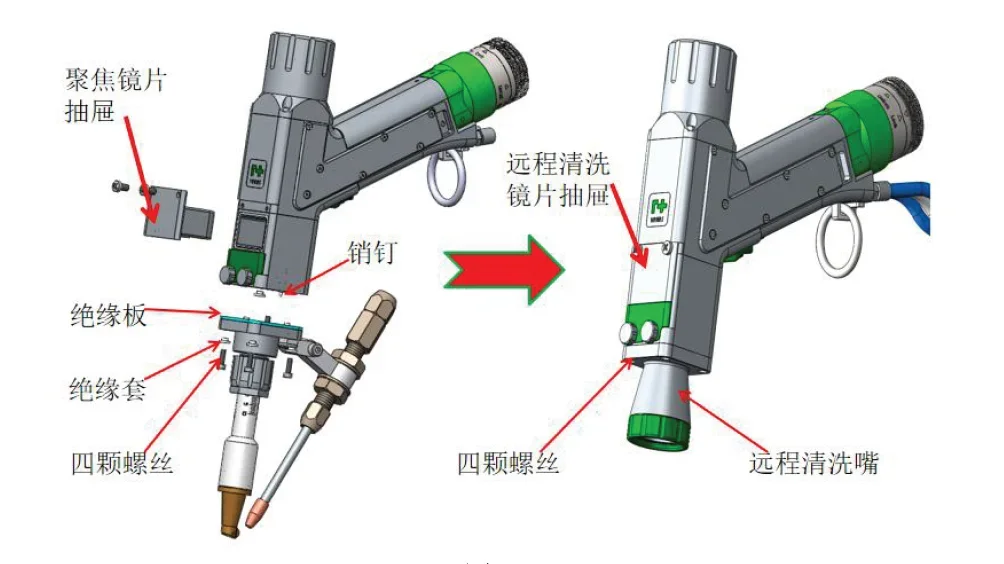 聚焦镜片抽屉

销钉

绝缘板

绝缘套

四颗螺丝

远程清洗镜片抽屉

四颗螺丝

远程清洗嘴