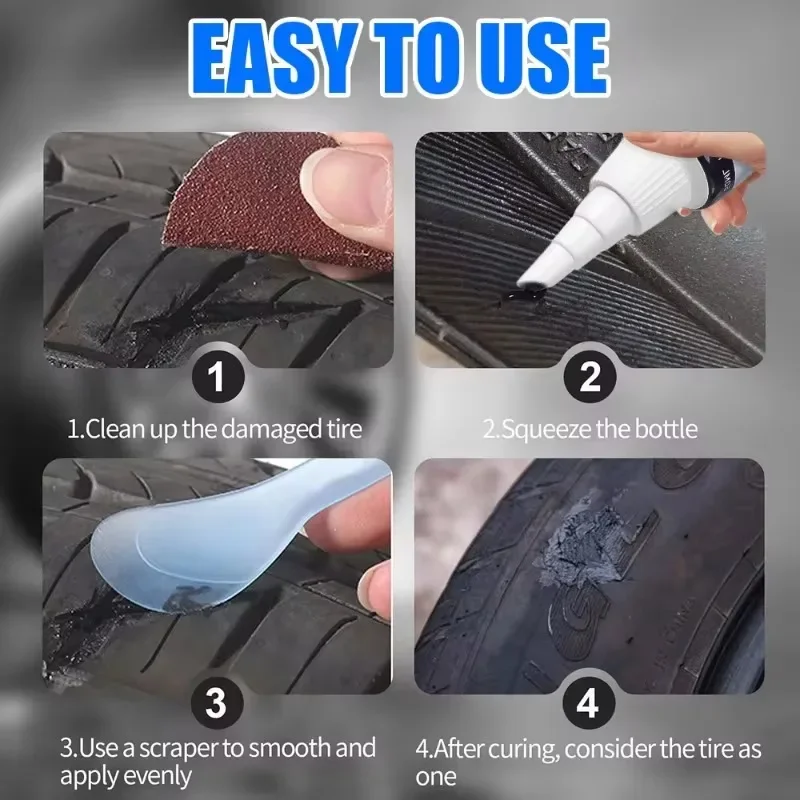 EASY TO USE

1

1.Clean up the damaged tire

2

2.Squeeze the bottle

3

3.Use a scraper to smooth and apply evenly

4

4.After curing, consider the tire as one