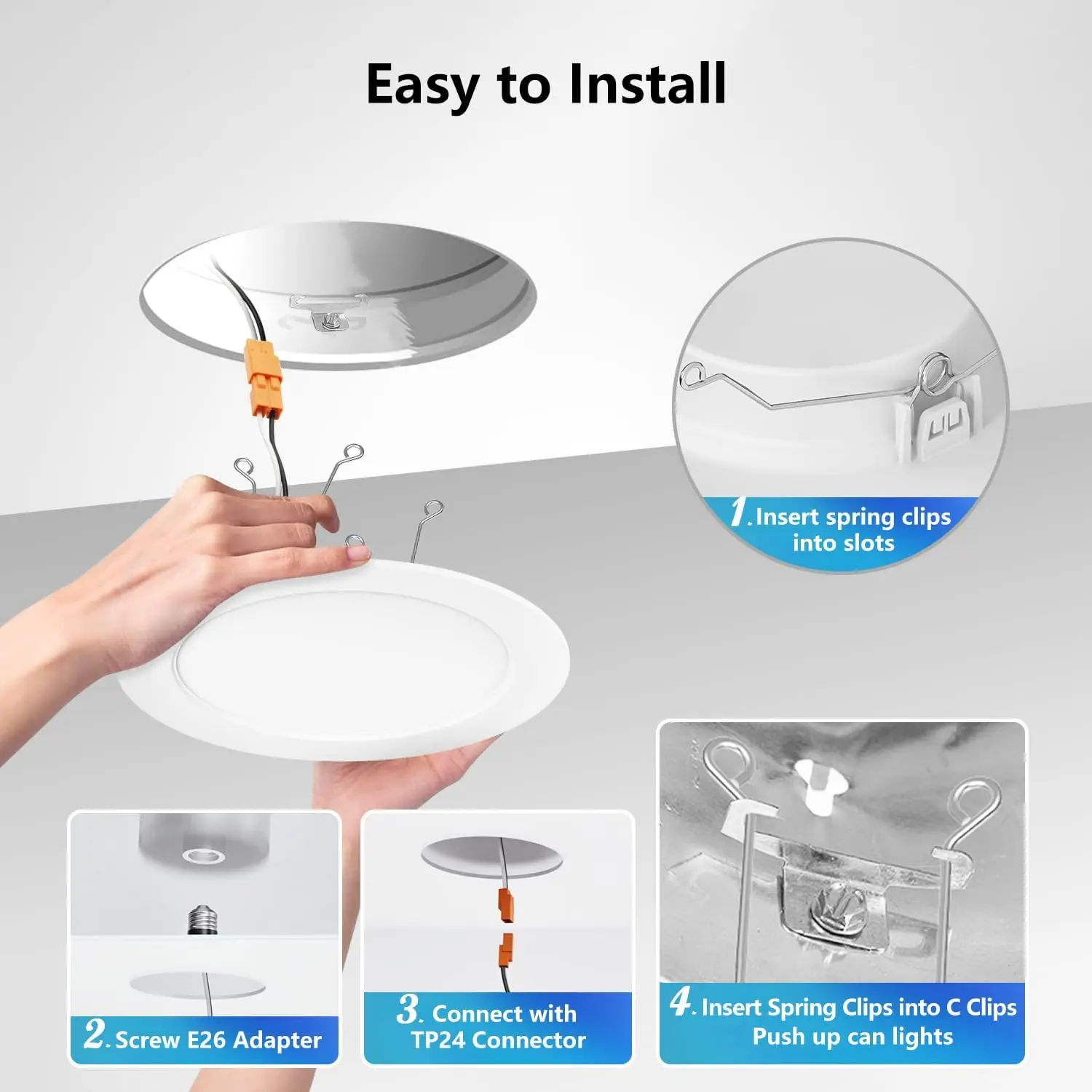 Easy to Install

1. Insert spring clips into slots

2. Screw E26 Adapter

3. Connect with TP24 Connector

4. Insert Spring Clips into C Clips Push up can lights