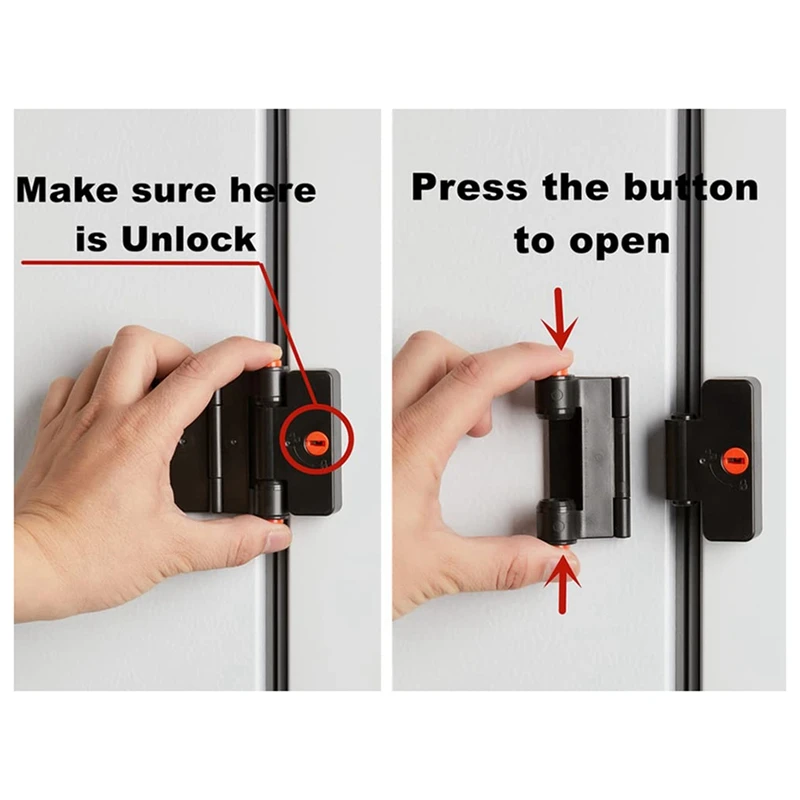 Make sure here is Unlock

Press the button to open