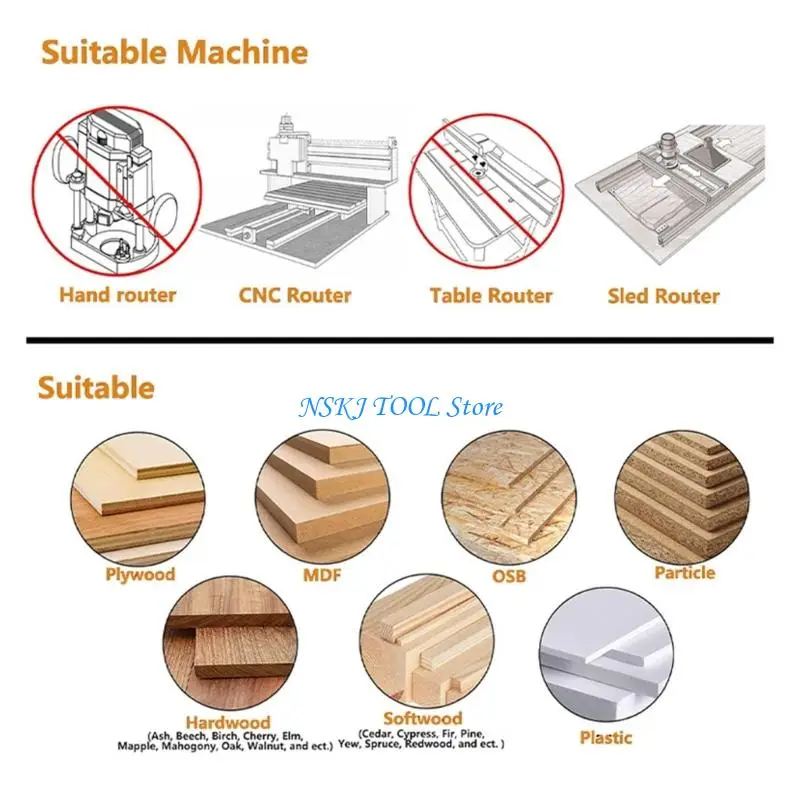 Suitable Machine

Hand router

CNC Router

Table Router

Sled Router

Suitable

NSKJ TOOL Store

Plywood

MDF

OSB

Particle

Hardwood
(Ash, Beech, Birch, Cherry, Elm, Mapple, Mahogony, Oak, Walnut, and ect.)

Softwood
(Cedar, Cypress, Fir, Pine, Yew, Spruce, Redwood, and ect. )

Plastic