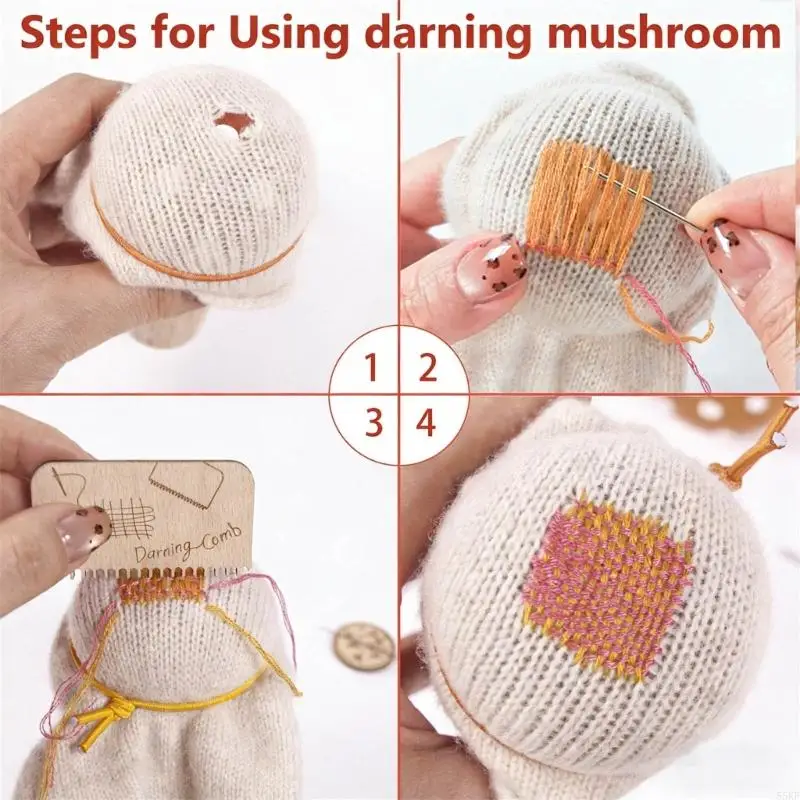 Steps for Using darning mushroom

1

2

3

4

Darning-Comb