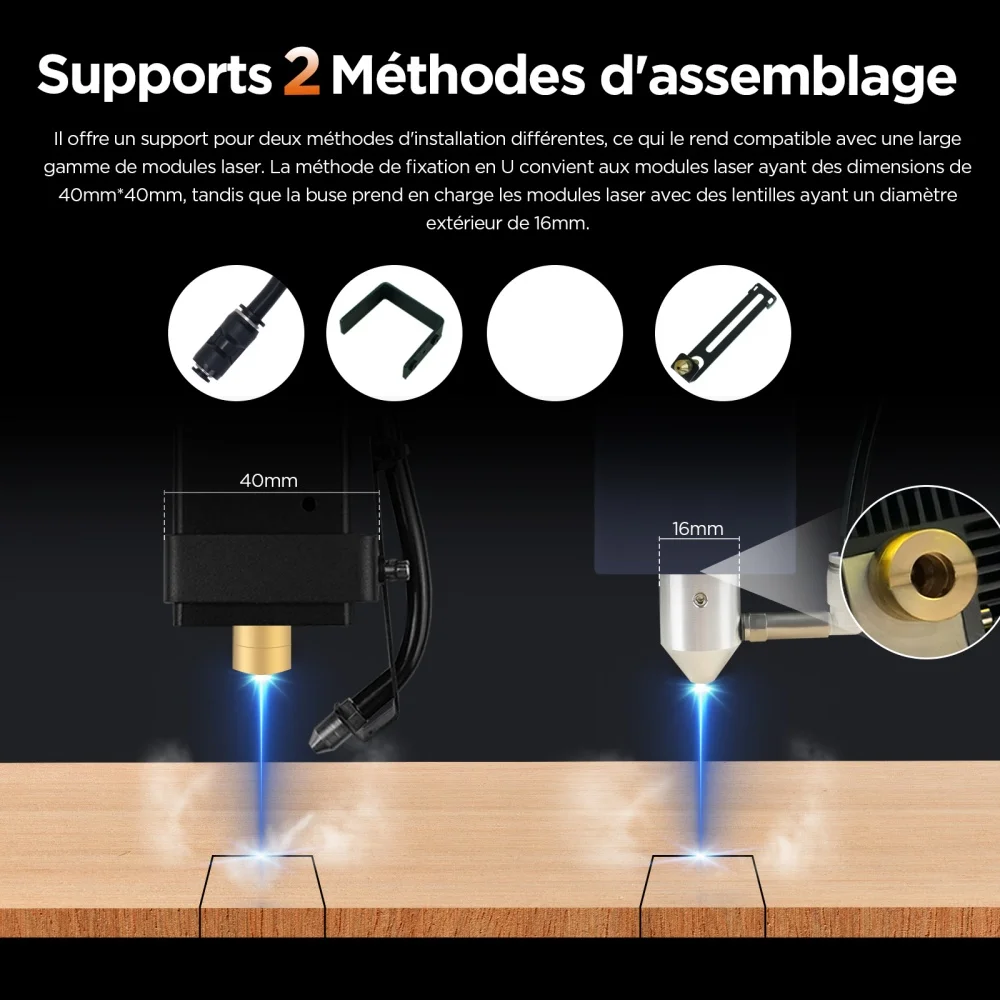 Supports 2 Méthodes d'assemblage

Il offre un support pour deux méthodes d'installation différentes, ce qui le rend compatible avec une large gamme de modules laser. La méthode de fixation en U convient aux modules laser ayant des dimensions de 40mm*40mm, tandis que la buse prend en charge les modules laser avec des lentilles ayant un diamètre extérieur de 16mm.

40mm

16mm