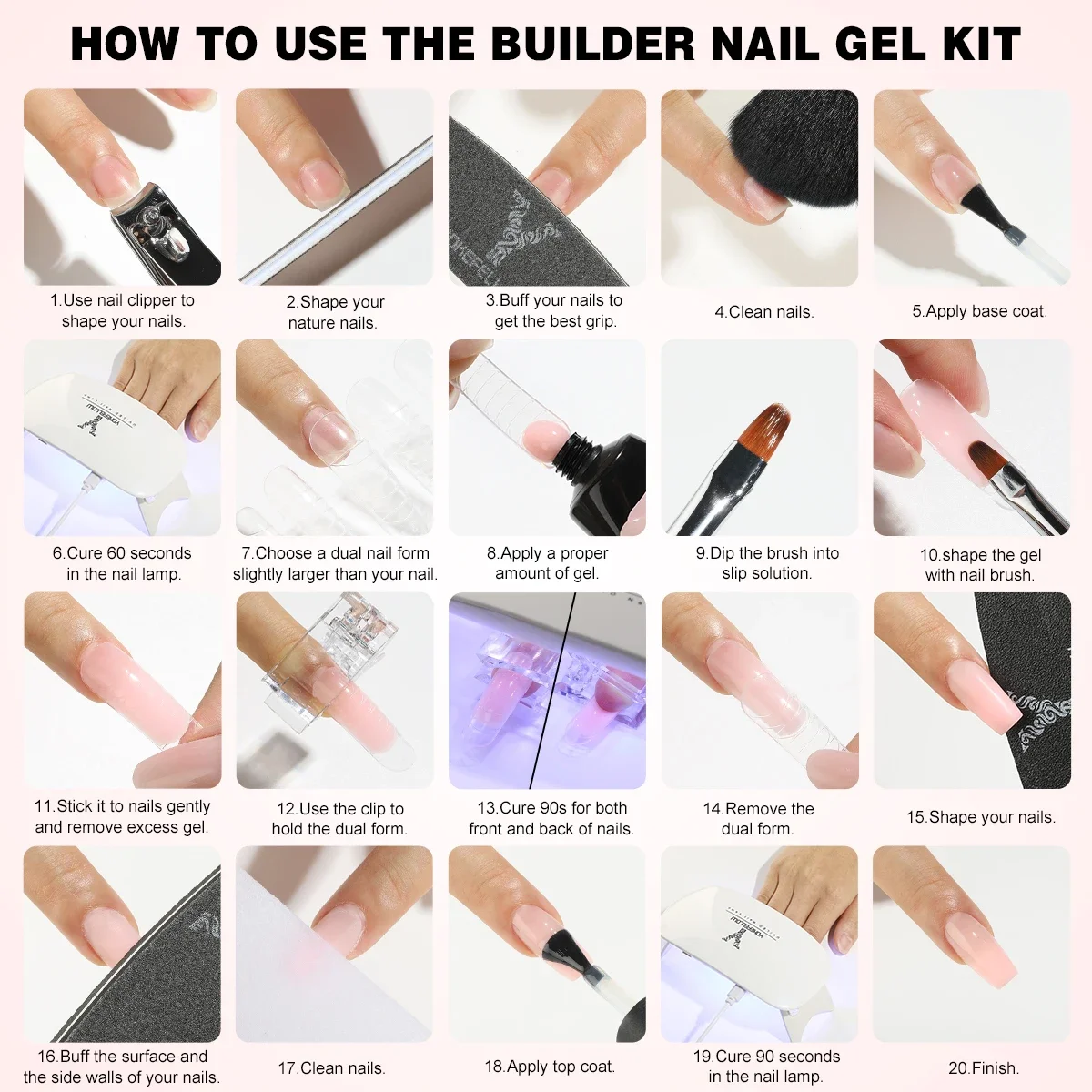 HOW TO USE THE BUILDER NAIL GEL KIT

1.Use nail clipper to shape your nails.

2.Shape your nature nails.

3.Buff your nails to get the best grip.

4.Clean nails.

5.Apply base coat.

6.Cure 60 seconds in the nail lamp.

7.Choose a dual nail form slightly larger than your nail.

8.Apply a proper amount of gel.

9.Dip the brush into slip solution.

10.shape the gel with nail brush.

11.Stick it to nails gently and remove excess gel.

12.Use the clip to hold the dual form.

13.Cure 90s for both front and back of nails.

14.Remove the dual form.

15.Shape your nails.

16.Buff the surface and the side walls of your nails.

17.Clean nails.

18.Apply top coat.

19.Cure 90 seconds in the nail lamp.

20.Finish.