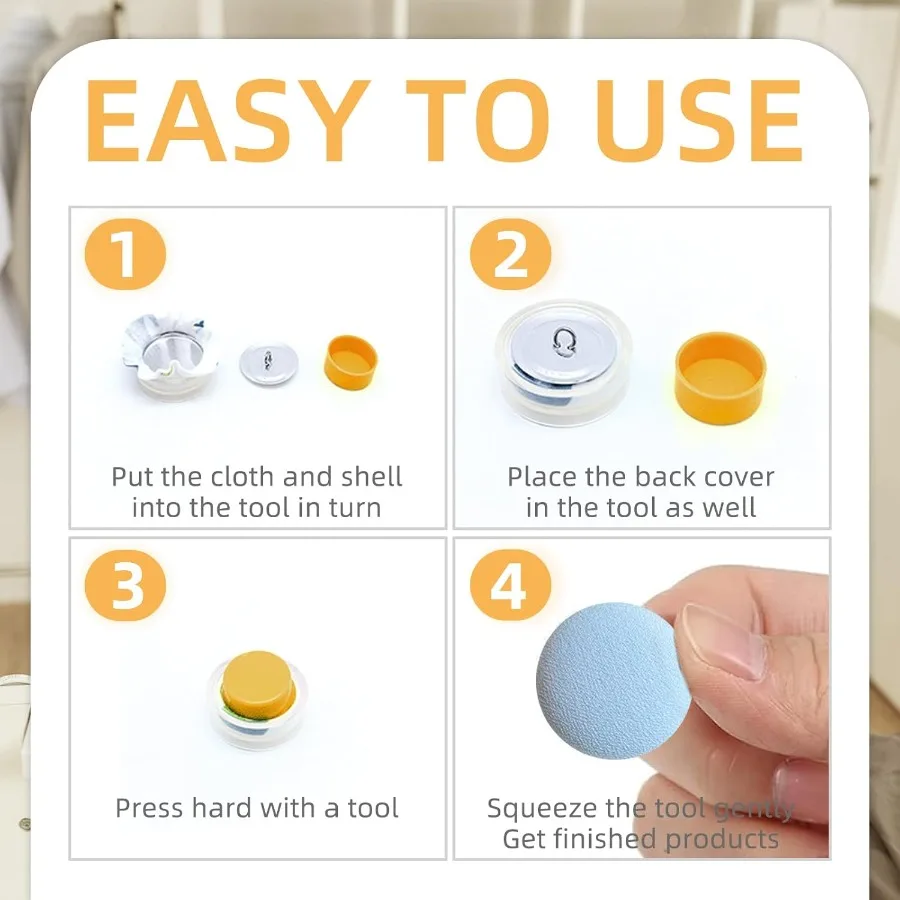 EASY TO USE

1

Put the cloth and shell into the tool in turn

2

Place the back cover in the tool as well

3

Press hard with a tool

4

Squeeze the tool gently Get finished products