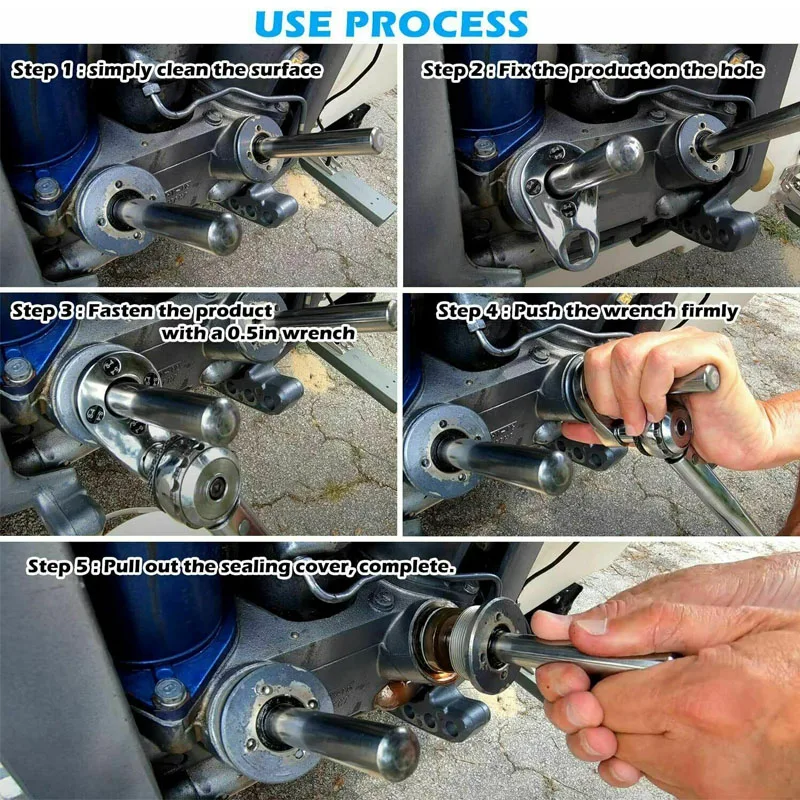 USE PROCESS

Step 1 : simply clean the surface

Step 2 : Fix the product on the hole

Step 3 : Fasten the product with a 0.5in wrench

Step 4 : Push the wrench firmly

Step 5 : Pull out the sealing cover, complete.