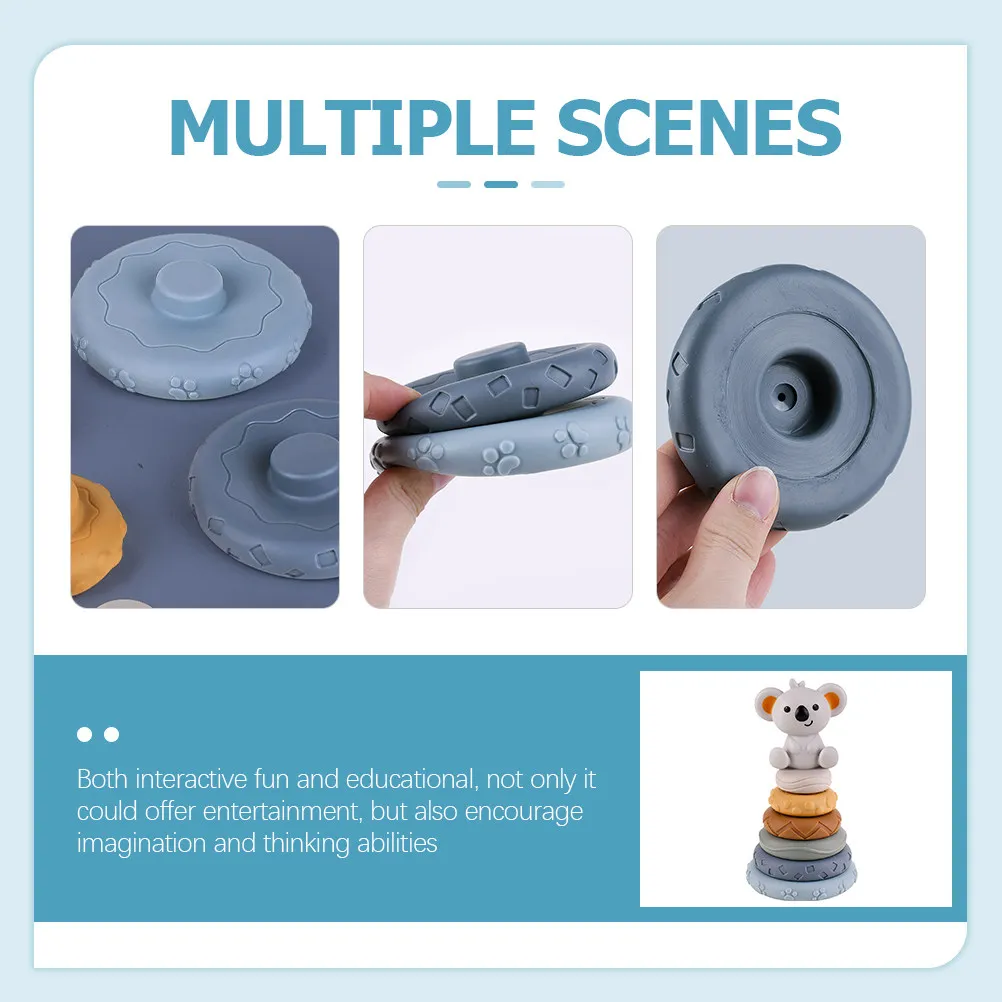 MULTIPLE SCENES

Both interactive fun and educational, not only it could offer entertainment, but also encourage imagination and thinking abilities