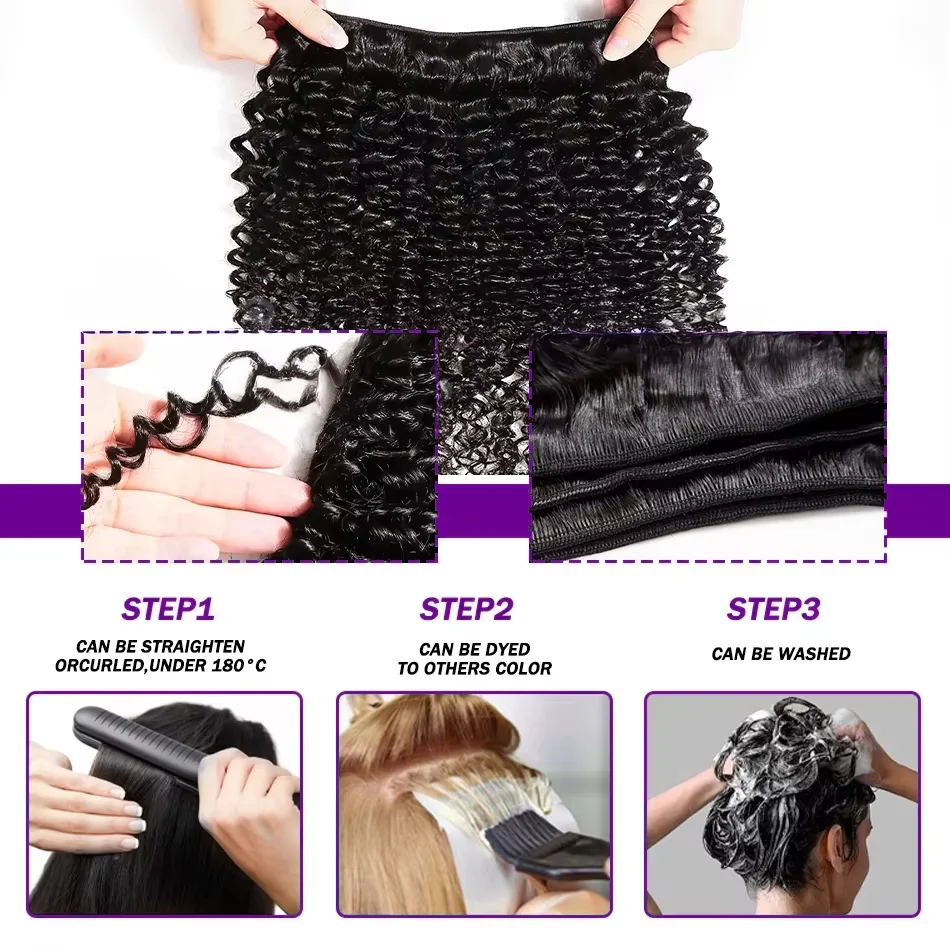 STEP1

CAN BE STRAIGHTEN ORCURLED,UNDER 180°C

STEP2

CAN BE DYED TO OTHERS COLOR

STEP3

CAN BE WASHED