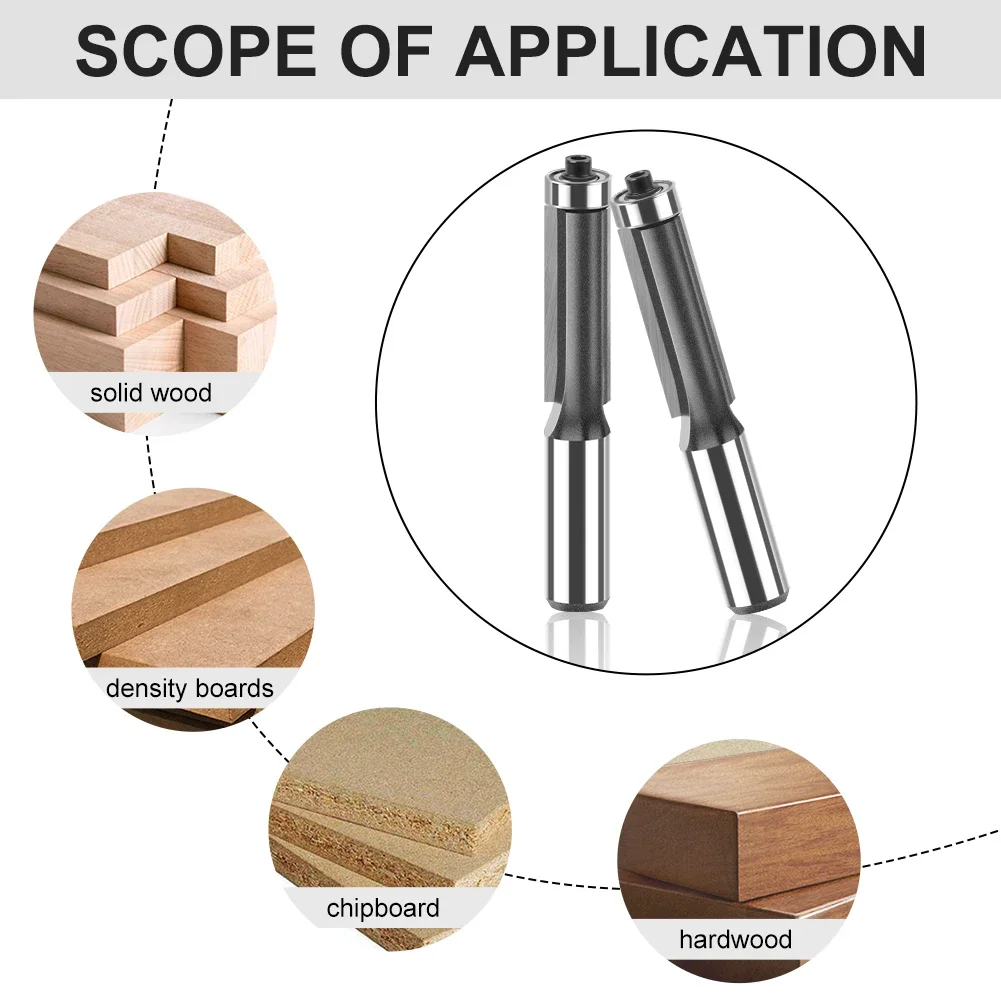 SCOPE OF APPLICATION

solid wood

density boards

chipboard

hardwood