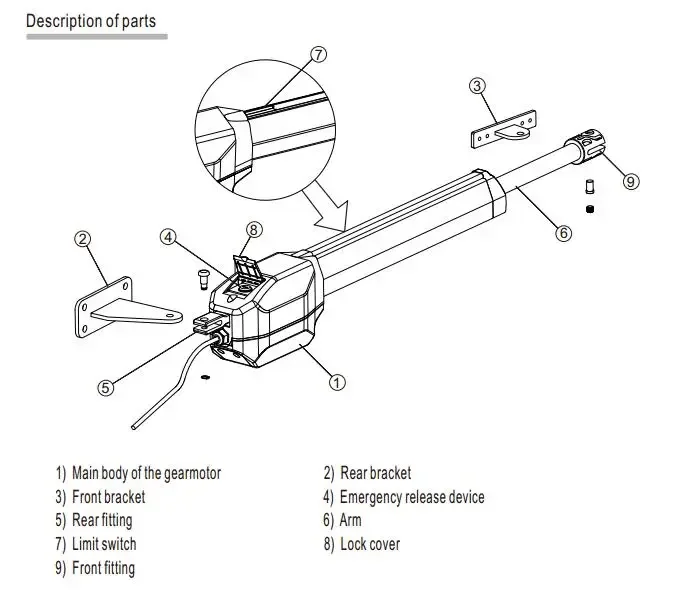 Description of parts

7
3
9
6
2
4
8
5
1

1) Main body of the gearmotor
3) Front bracket
5) Rear fitting
7) Limit switch
9) Front fitting

2) Rear bracket
4) Emergency release device
6) Arm
8) Lock cover