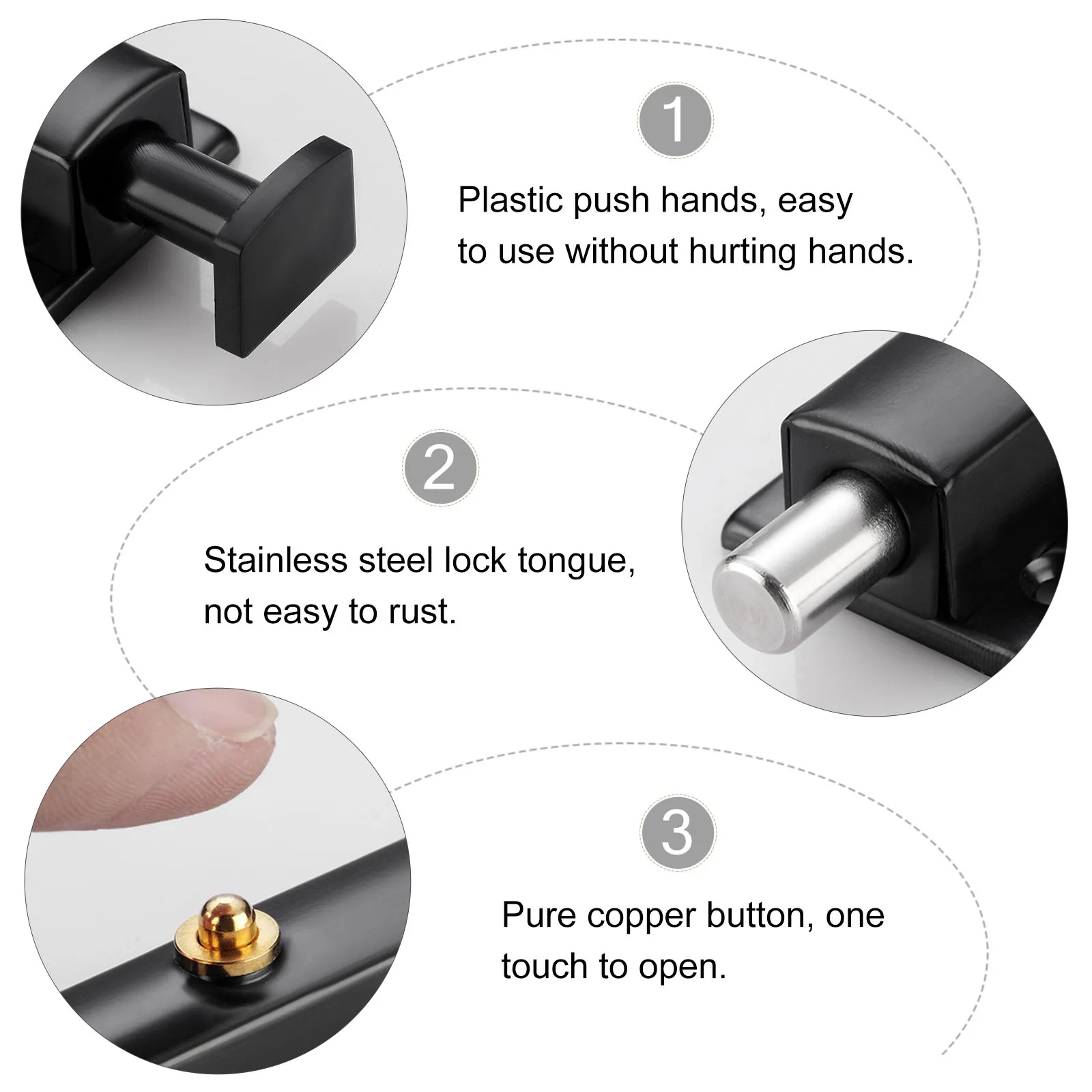 1

Plastic push hands, easy to use without hurting hands.

2

Stainless steel lock tongue, not easy to rust.

3

Pure copper button, one touch to open.