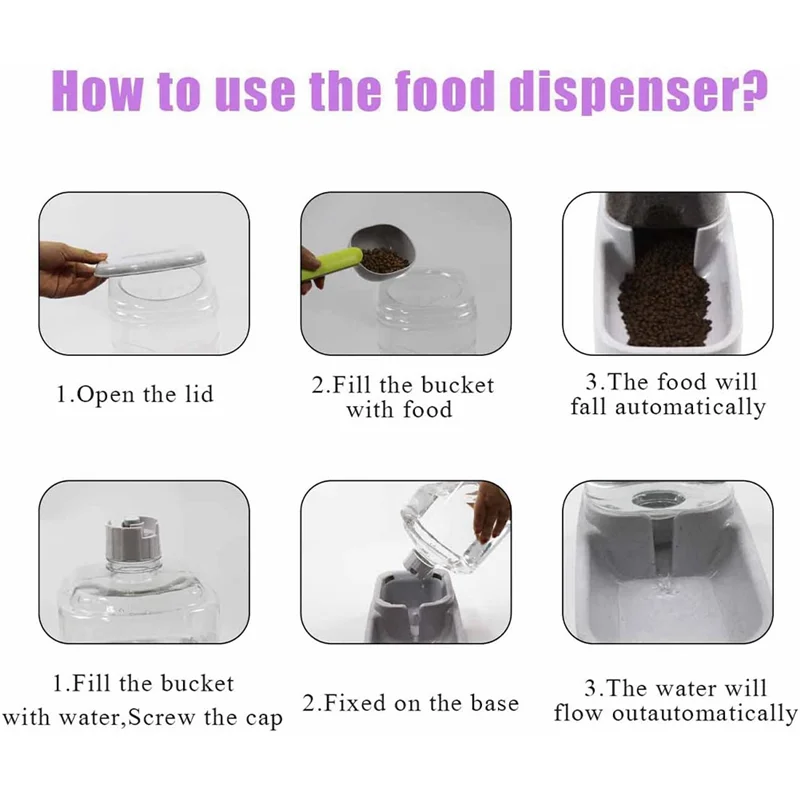 How to use the food dispenser?

1.Open the lid

2.Fill the bucket with food

3.The food will fall automatically

1.Fill the bucket with water,Screw the cap

2.Fixed on the base

3.The water will flow outautomatically