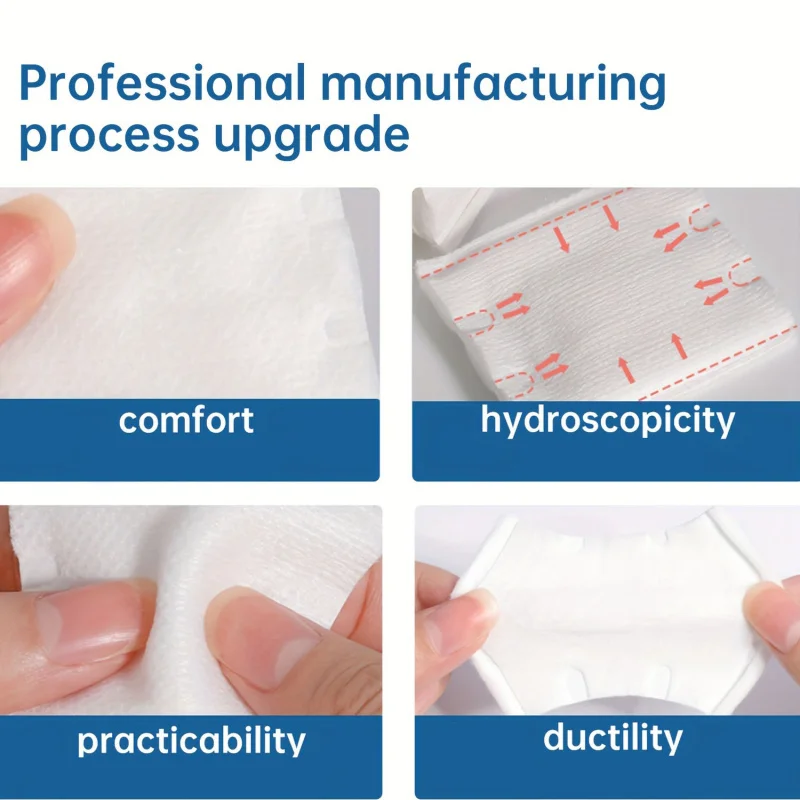 Professional manufacturing process upgrade

comfort

hydroscopicity

practicability

ductility