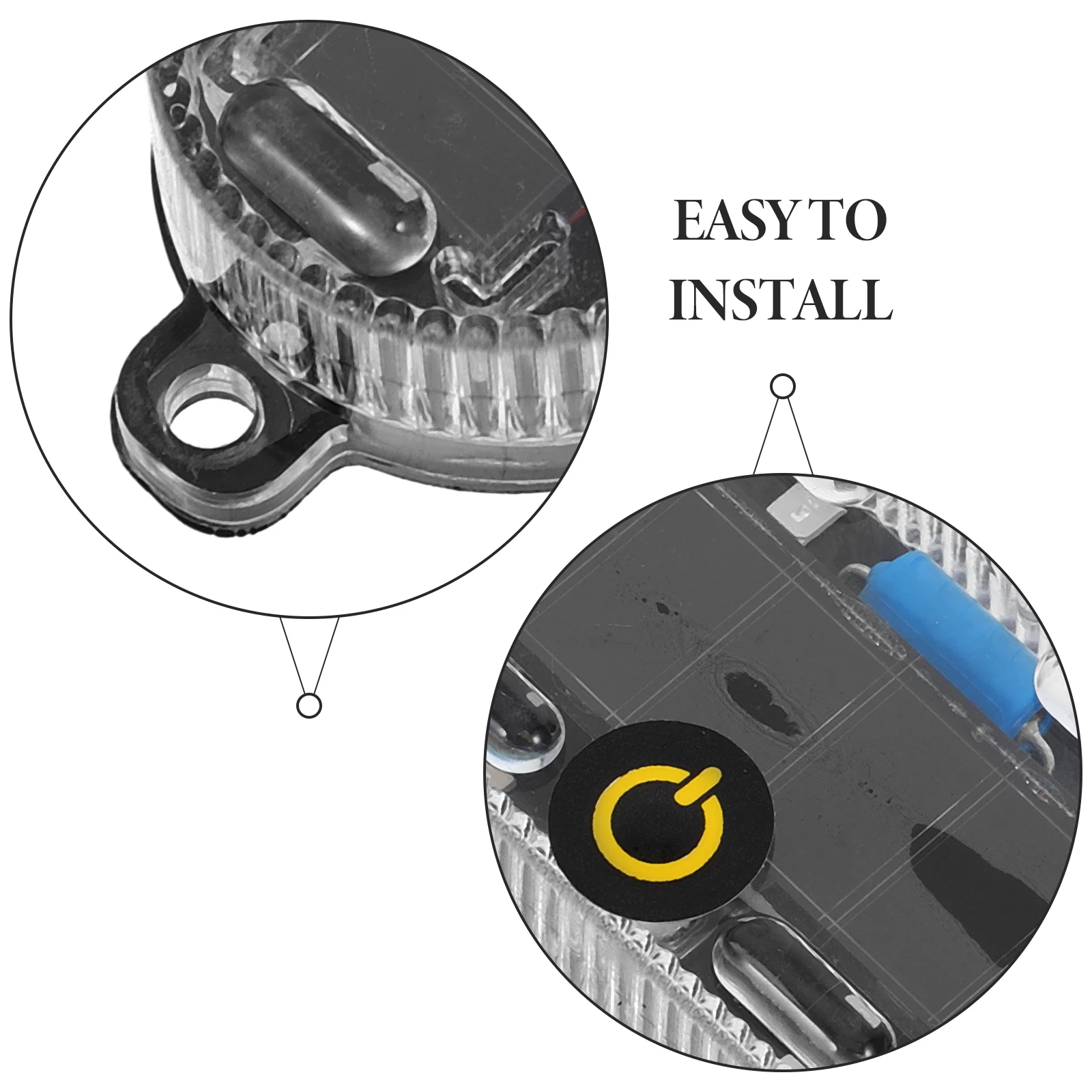 EASY TO INSTALL