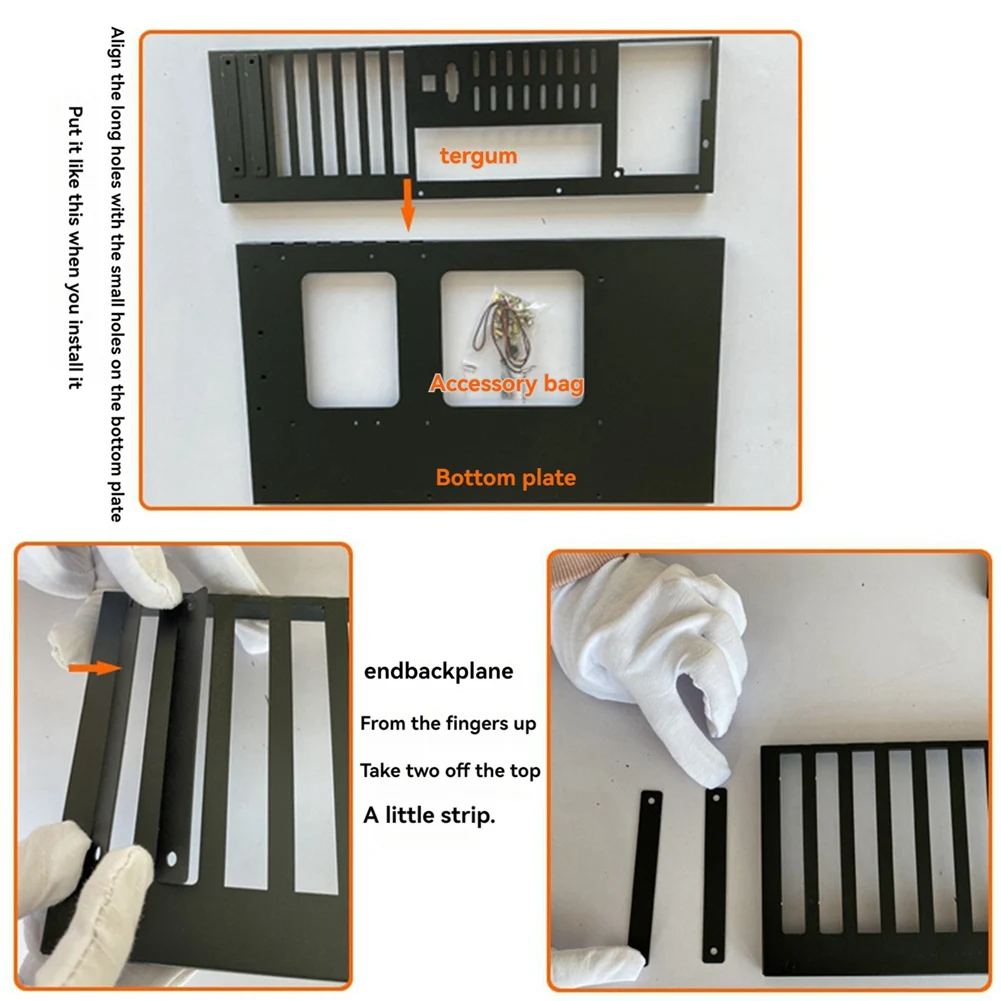 Align the long holes with the small holes on the bottom plate

Put it like this when you install it

tergum

Accessory bag

Bottom plate

endbackplane

From the fingers up

Take two off the top

A little strip.