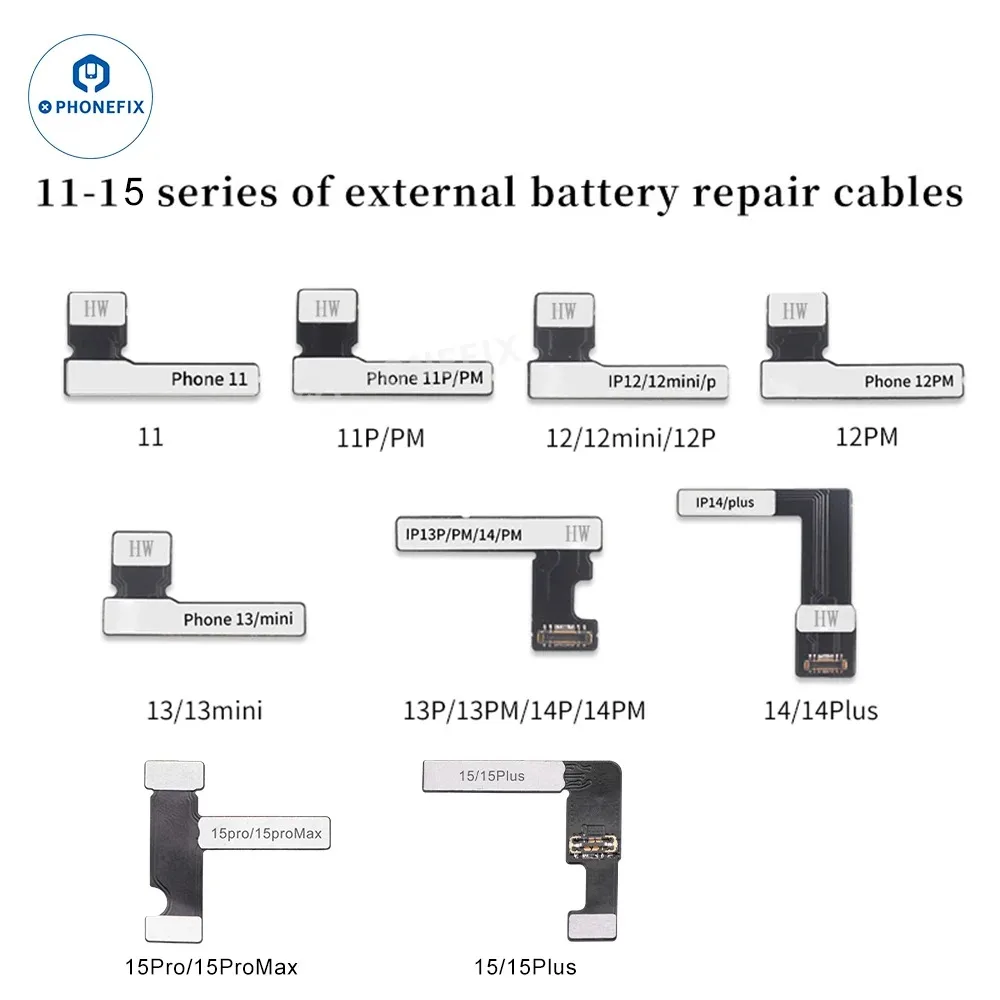 PHONEFIX

11-15 series of external battery repair cables

HW
Phone 11
11

HW
Phone 11P/PM
11P/PM

HW
IP12/12mini/p
12/12mini/12P

HW
Phone 12PM
12PM

HW
Phone 13/mini
13/13mini

IP13P/PM/14/PM HW
13P/13PM/14P/14PM

IP14/plus
HW
14/14Plus

15pro/15proMax
15Pro/15ProMax

15/15Plus
15/15Plus