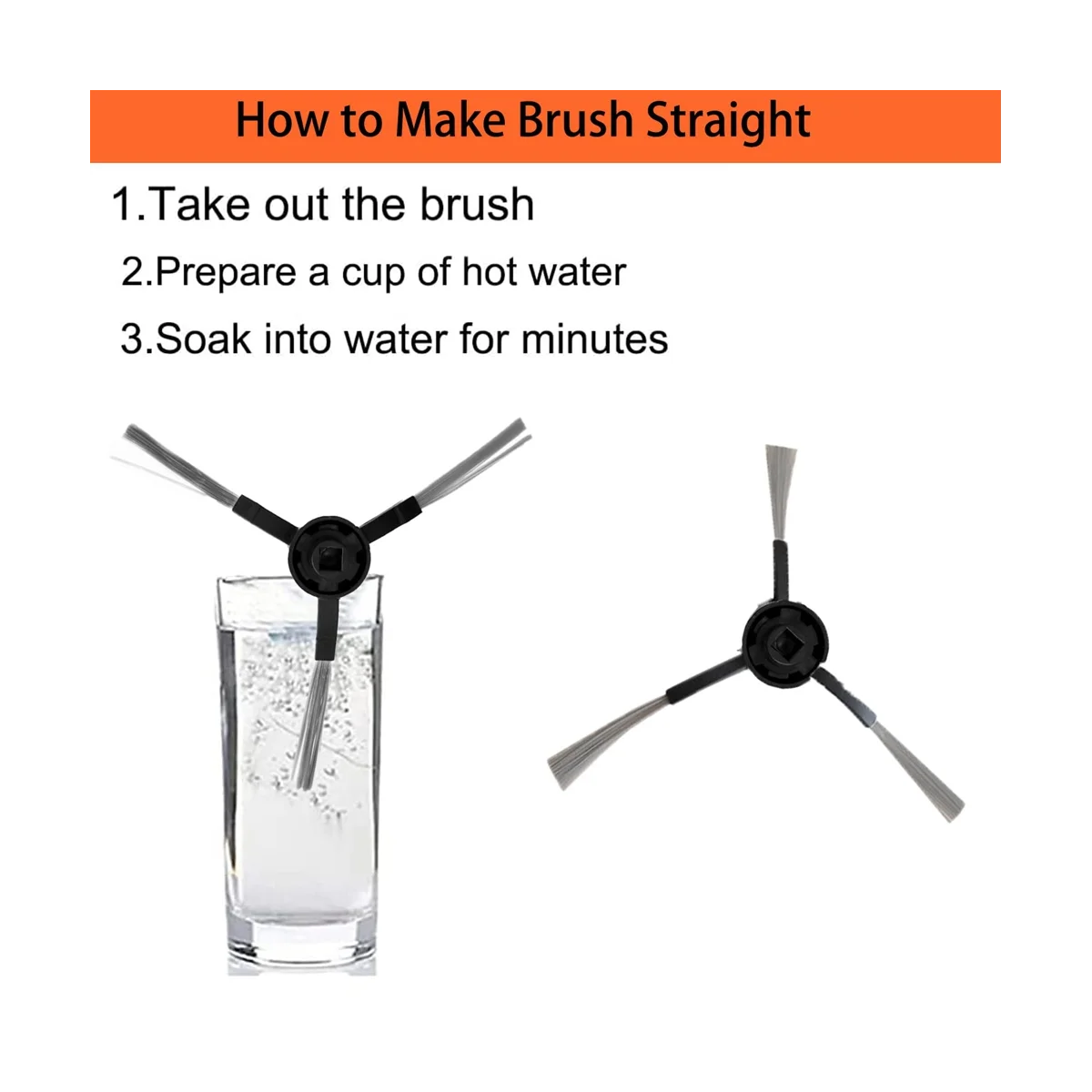 How to Make Brush Straight

1.Take out the brush

2.Prepare a cup of hot water

3.Soak into water for minutes