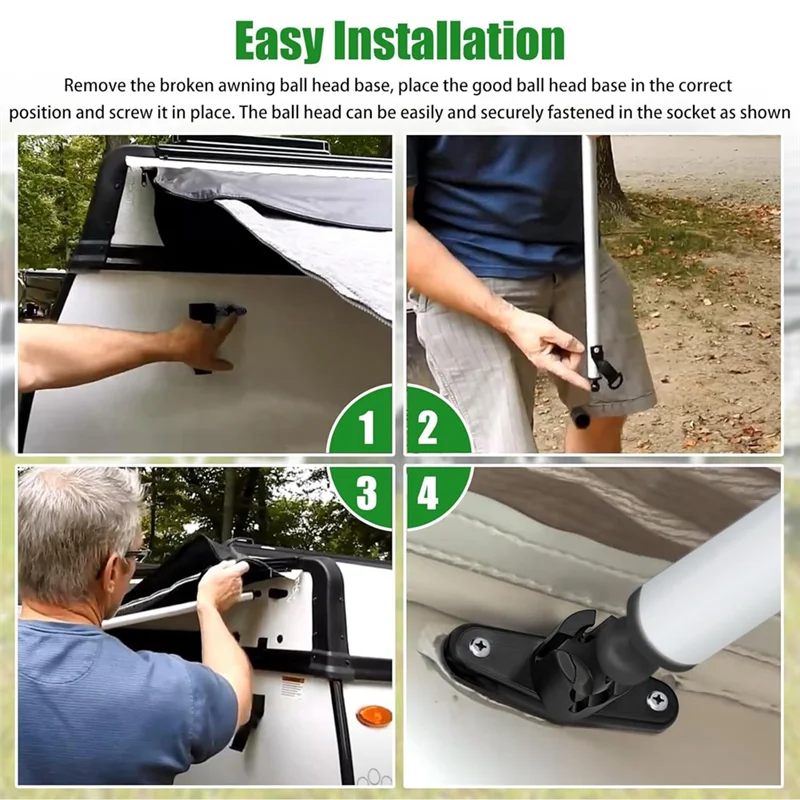 Easy Installation

Remove the broken awning ball head base, place the good ball head base in the correct position and screw it in place. The ball head can be easily and securely fastened in the socket as shown

1

2

3

4