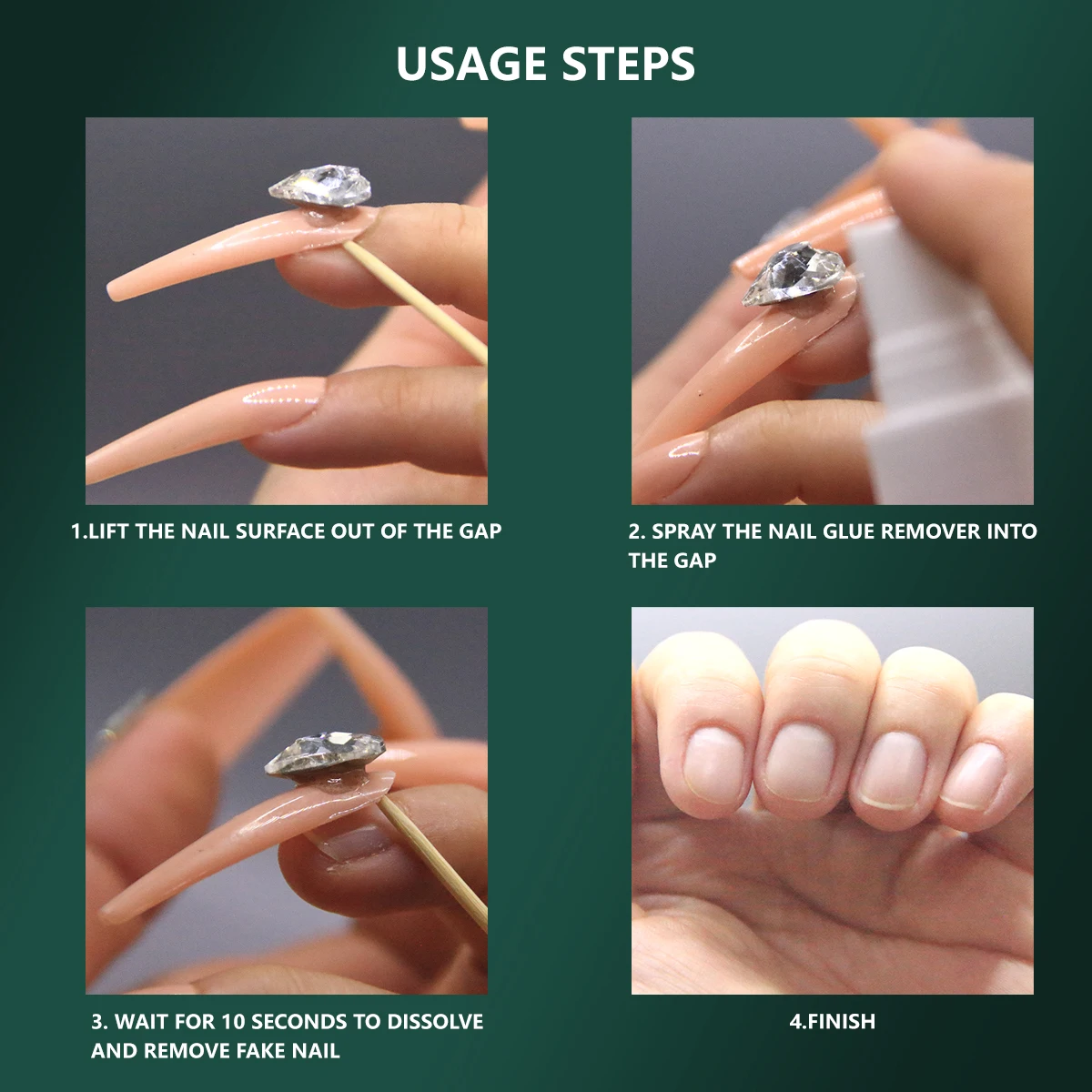 USAGE STEPS

1.LIFT THE NAIL SURFACE OUT OF THE GAP

2. SPRAY THE NAIL GLUE REMOVER INTO THE GAP

3. WAIT FOR 10 SECONDS TO DISSOLVE AND REMOVE FAKE NAIL

4.FINISH