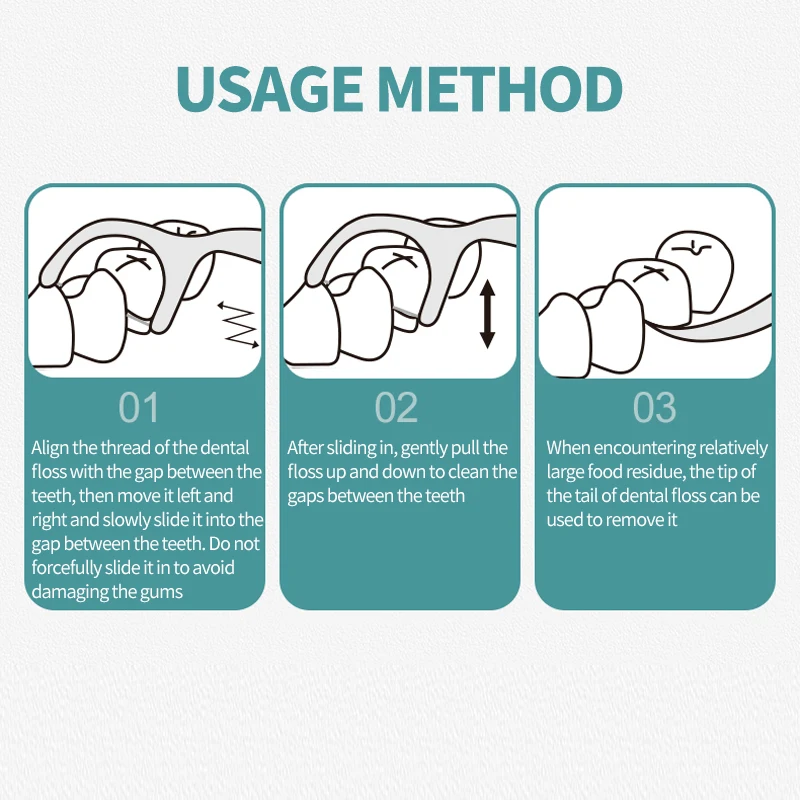 USAGE METHOD

01

Align the thread of the dental floss with the gap between the teeth, then move it left and right and slowly slide it into the gap between the teeth. Do not forcefully slide it in to avoid damaging the gums

02

After sliding in, gently pull the floss up and down to clean the gaps between the teeth

03

When encountering relatively large food residue, the tip of the tail of dental floss can be used to remove it