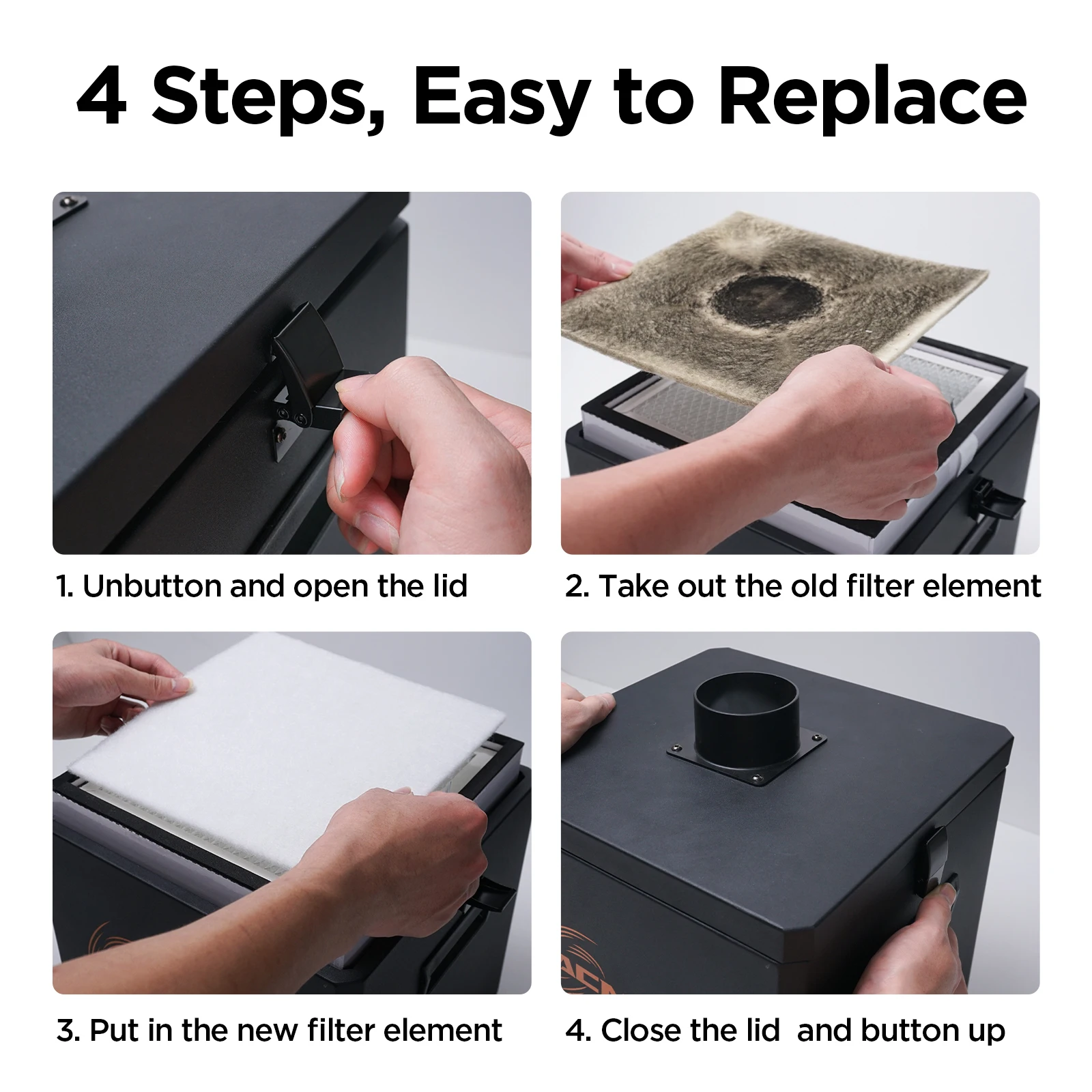 4 Steps, Easy to Replace

1. Unbutton and open the lid

2. Take out the old filter element

3. Put in the new filter element

4. Close the lid  and button up