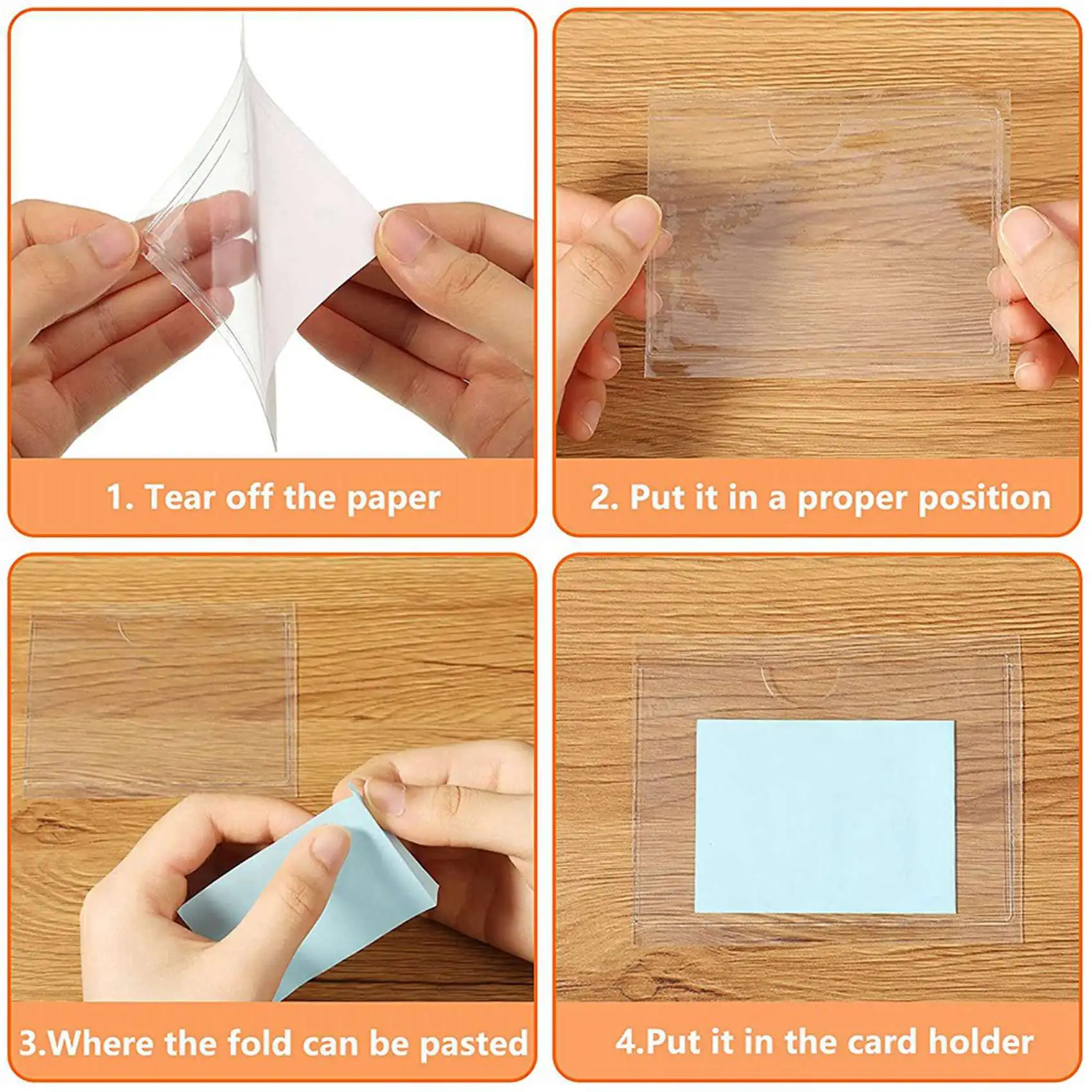 1. Tear off the paper

2. Put it in a proper position

3.Where the fold can be pasted

4.Put it in the card holder