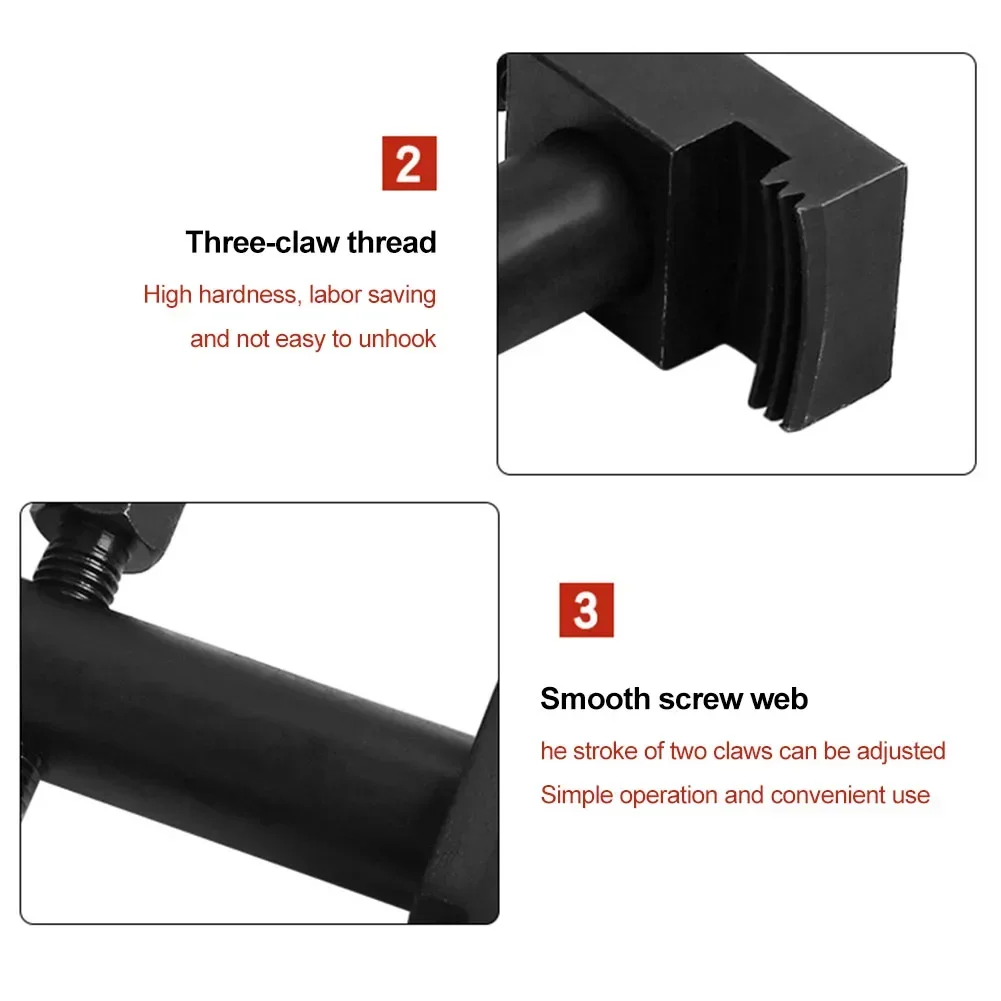 2

Three-claw thread

High hardness, labor saving and not easy to unhook

3

Smooth screw web

he stroke of two claws can be adjusted

Simple operation and convenient use